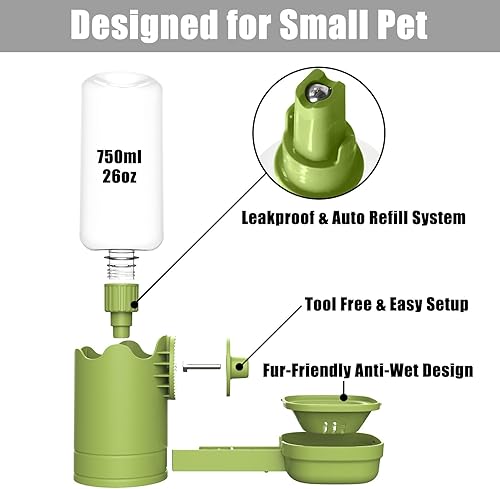 Designed for Small Pet

750ml
26oz

Leakproof & Auto Refill System

Tool Free & Easy Setup

Fur-Friendly Anti-Wet Design