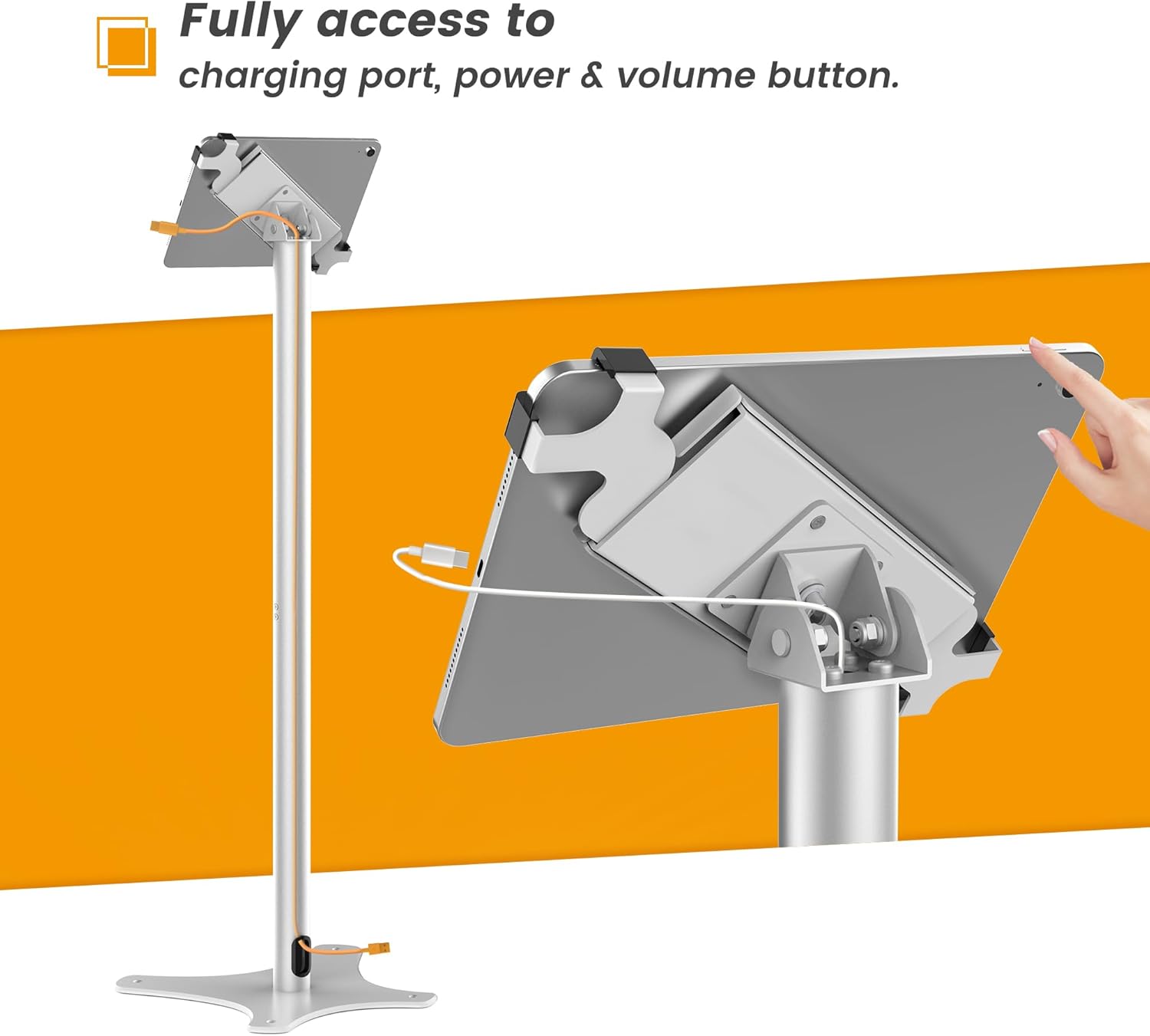 Fully access to
charging port, power & volume button.