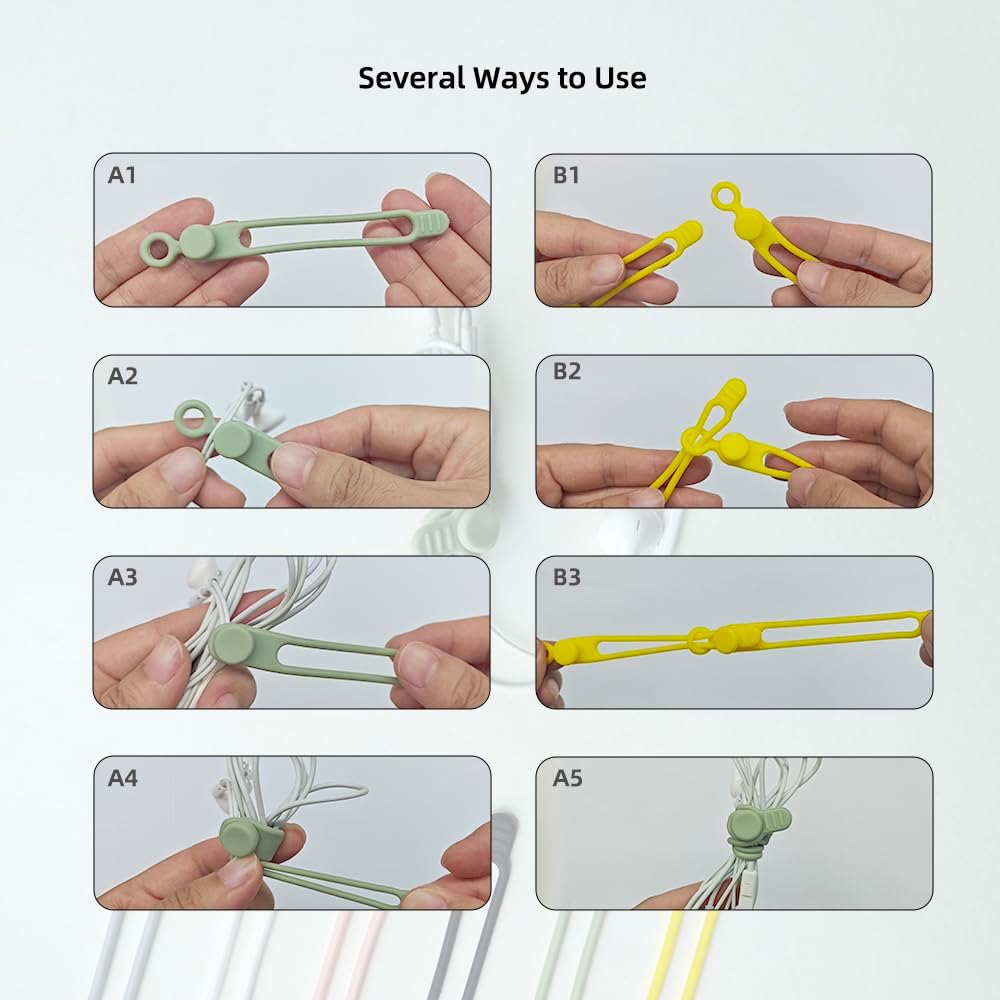 Several Ways to Use

A1

B1

A2

B2

A3

B3

A4

A5