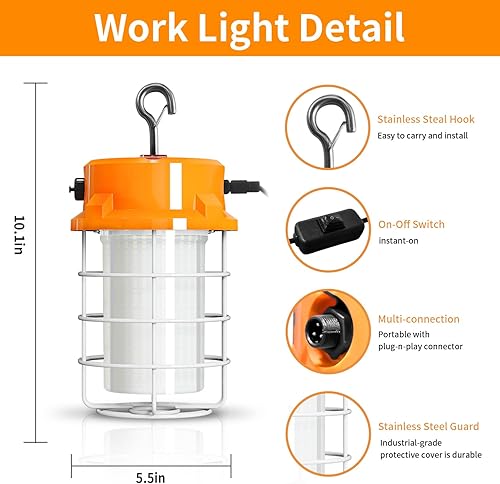 Work Light Detail

10.1in

5.5in

Stainless Steal Hook
Easy to carry and install

On-Off Switch
instant-on

Multi-connection
Portable with plug-n-play connector

Stainless Steel Guard
Industrial-grade protective cover is durable