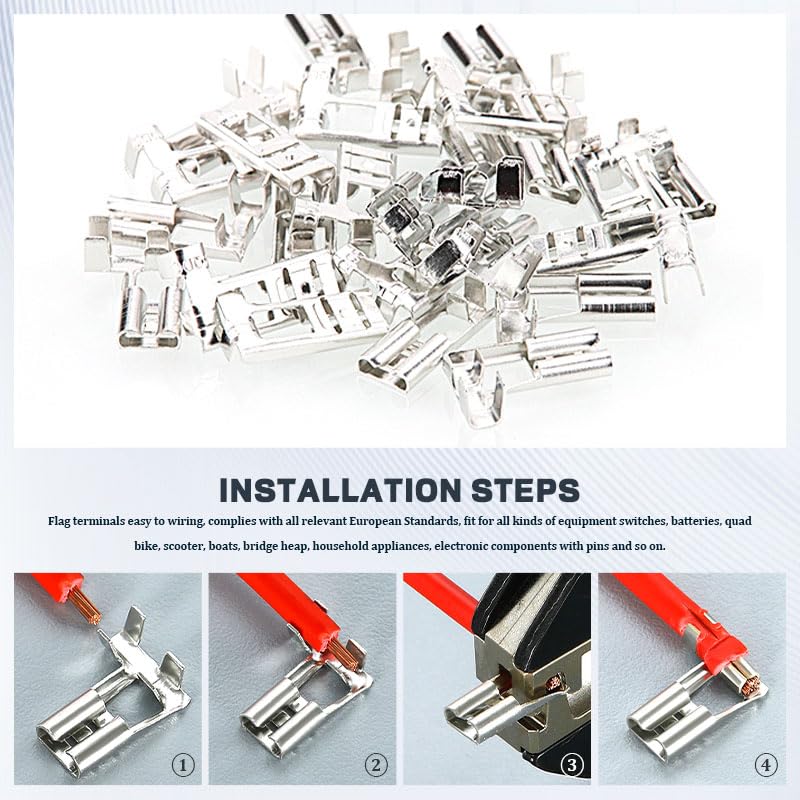 INSTALLATION STEPS

Flag terminals easy to wiring, complies with all relevant European Standards, fit for all kinds of equipment switches, batteries, quad bike, scooter, boats, bridge heap, household appliances, electronic components with pins and so on.

①

②

③

④