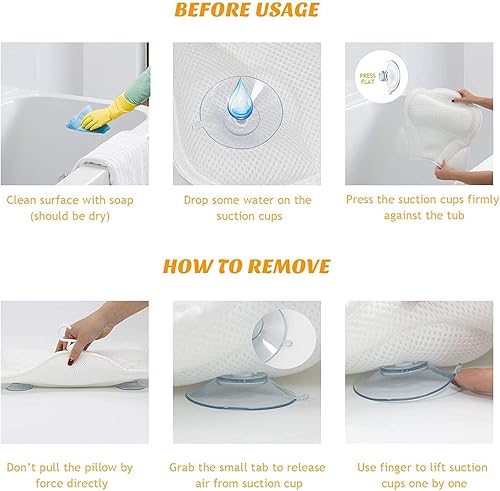 BEFORE USAGE

Clean surface with soap (should be dry)

Drop some water on the suction cups

PRESS FLAT

Press the suction cups firmly against the tub

HOW TO REMOVE

Don't pull the pillow by force directly

Grab the small tab to release air from suction cup

Use finger to lift suction cups one by one