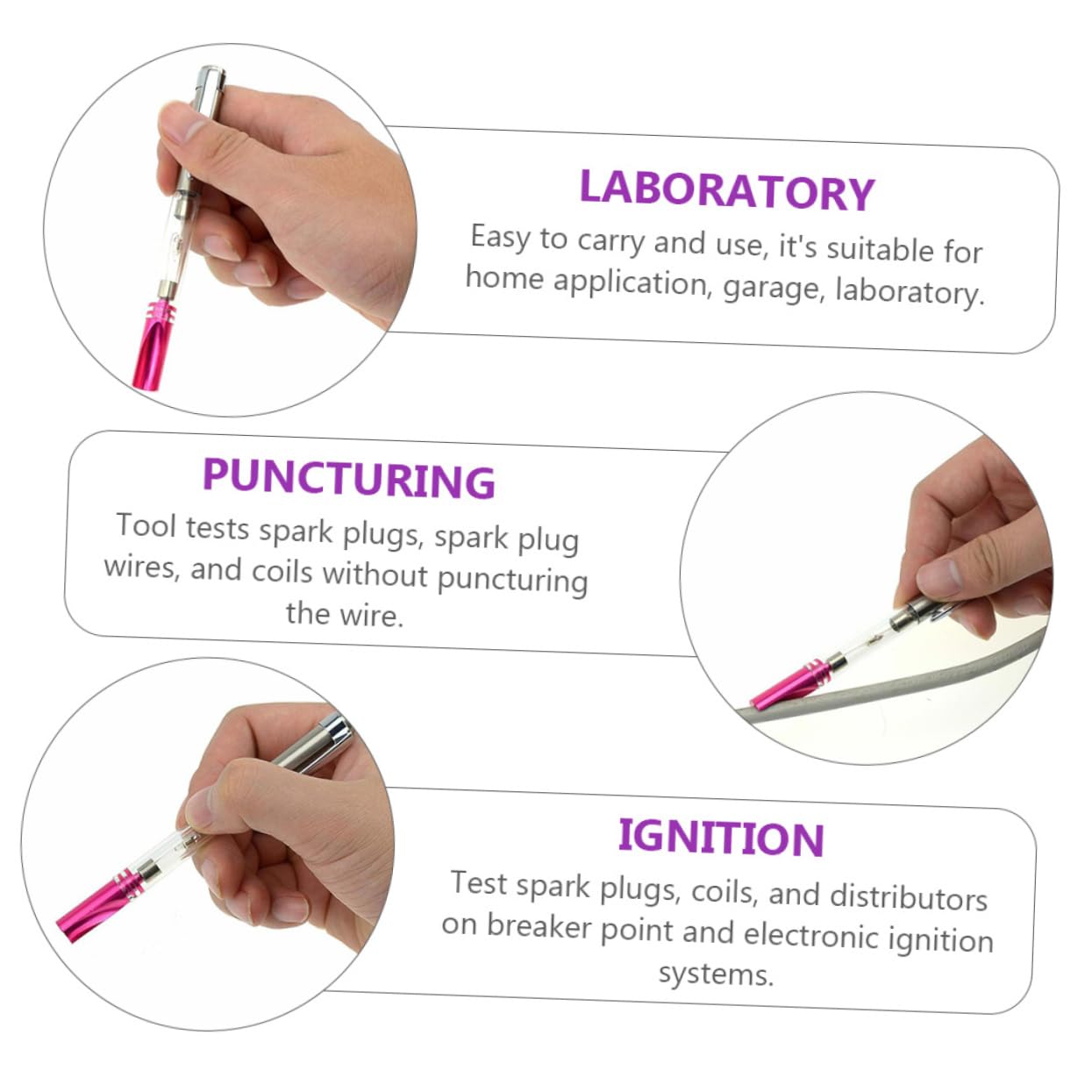 LABORATORY

Easy to carry and use, it's suitable for home application, garage, laboratory.

PUNCTURING

Tool tests spark plugs, spark plug wires, and coils without puncturing the wire.

IGNITION

Test spark plugs, coils, and distributors on breaker point and electronic ignition systems.