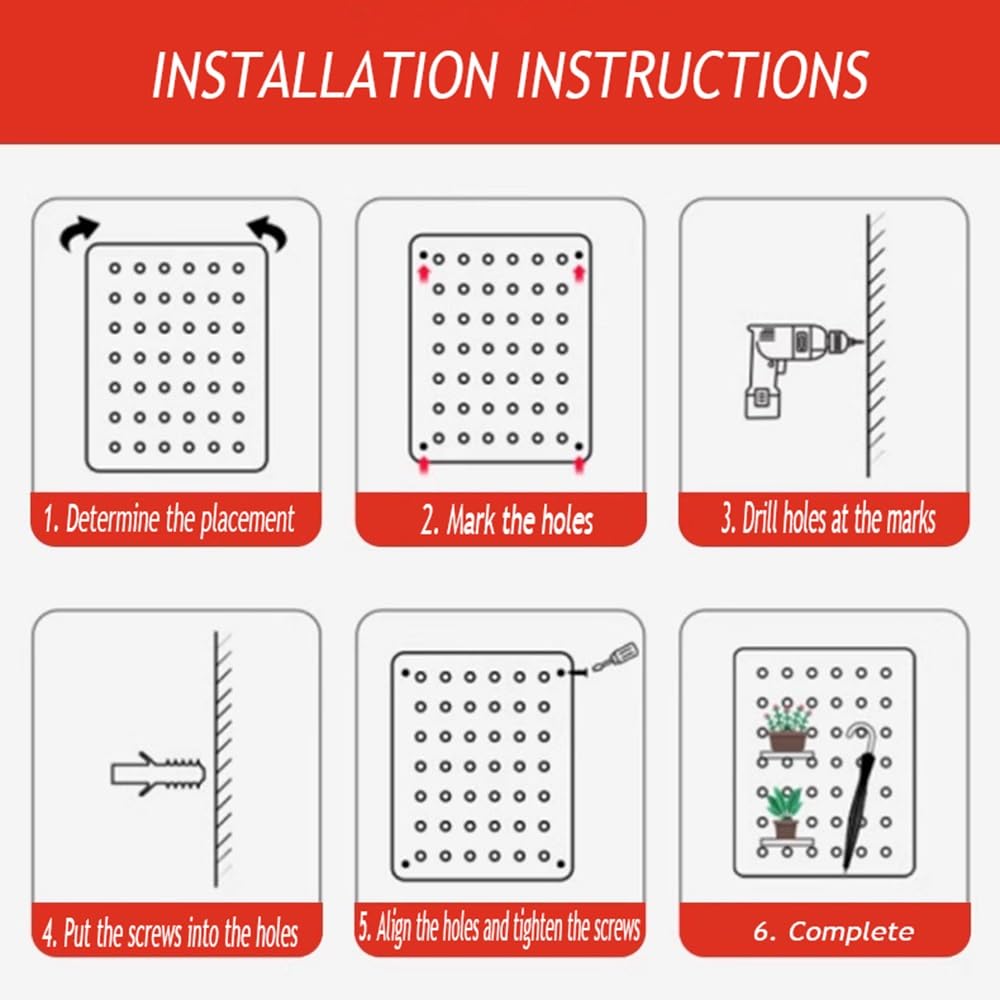 INSTALLATION INSTRUCTIONS

1. Determine the placement

2. Mark the holes

3. Drill holes at the marks

4. Put the screws into the holes

5. Align the holes and tighten the screws

6. Complete