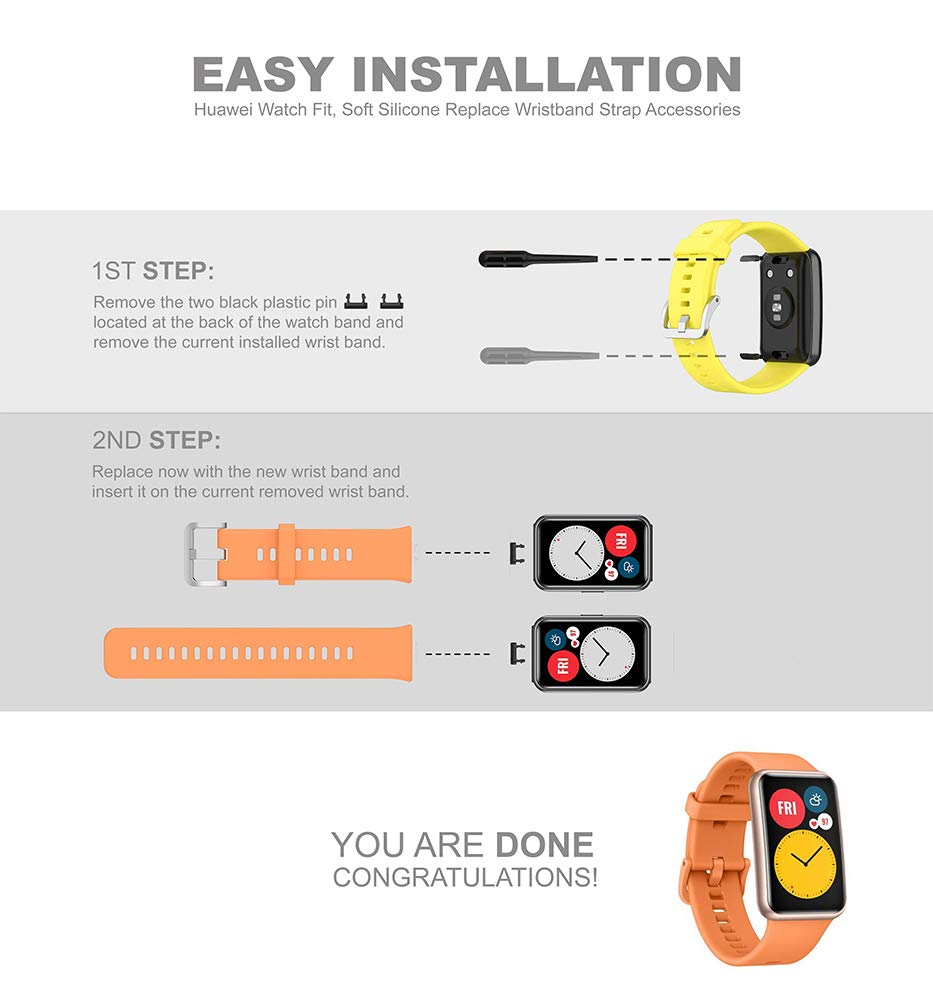 EASY INSTALLATION
Huawei Watch Fit, Soft Silicone Replace Wristband Strap Accessories

1ST STEP:
Remove the two black plastic pin located at the back of the watch band and remove the current installed wrist band.

2ND STEP:
Replace now with the new wrist band and insert it on the current removed wrist band.

FRI

FRI

YOU ARE DONE
CONGRATULATIONS!

FRI
97