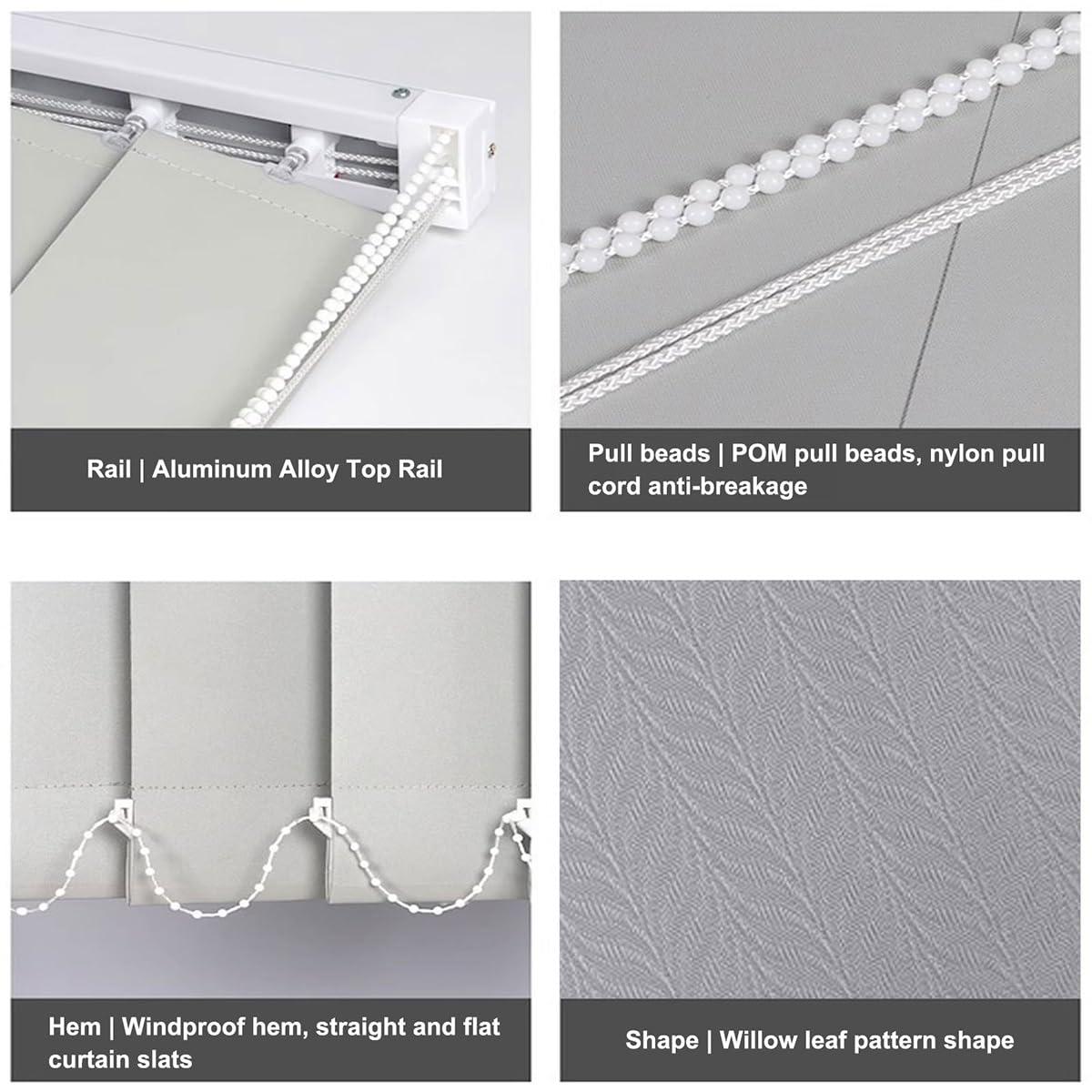 Rail | Aluminum Alloy Top Rail

Pull beads | POM pull beads, nylon pull cord anti-breakage

Hem | Windproof hem, straight and flat curtain slats

Shape | Willow leaf pattern shape