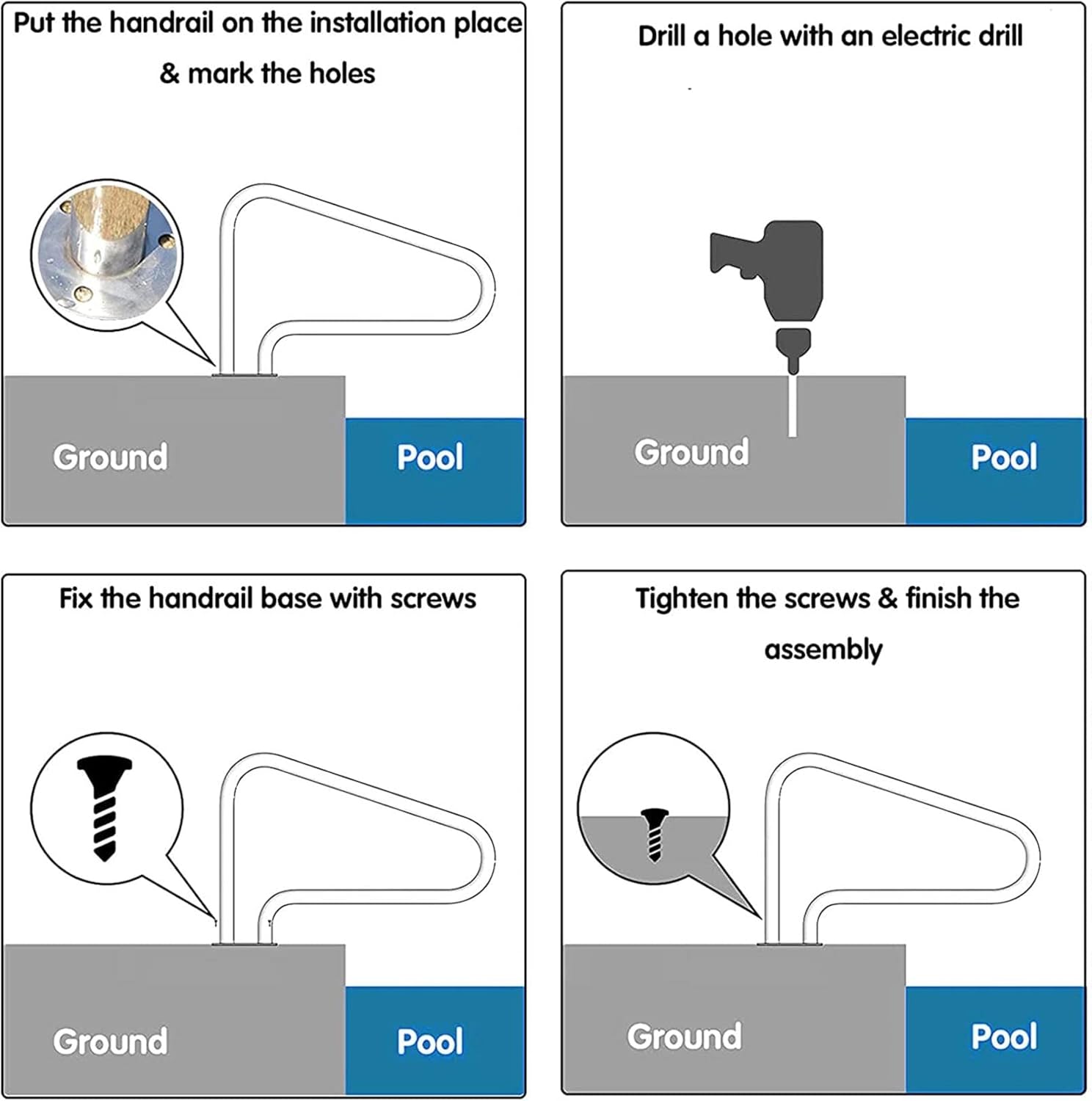 Put the handrail on the installation place & mark the holes

Ground

Pool

Drill a hole with an electric drill

Ground

Pool

Fix the handrail base with screws

Ground

Pool

Tighten the screws & finish the assembly

Ground

Pool