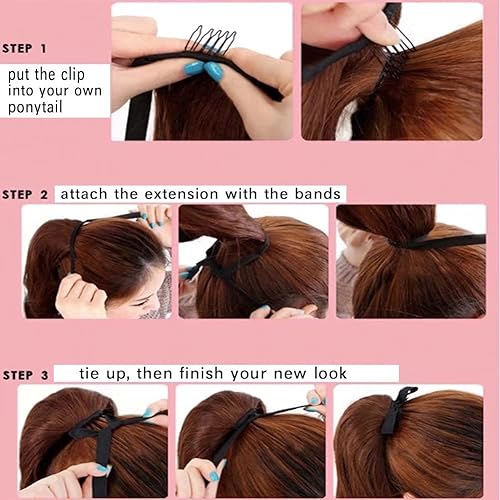 STEP 1

put the clip into your own ponytail

STEP 2 attach the extension with the bands

STEP 3 tie up, then finish your new look