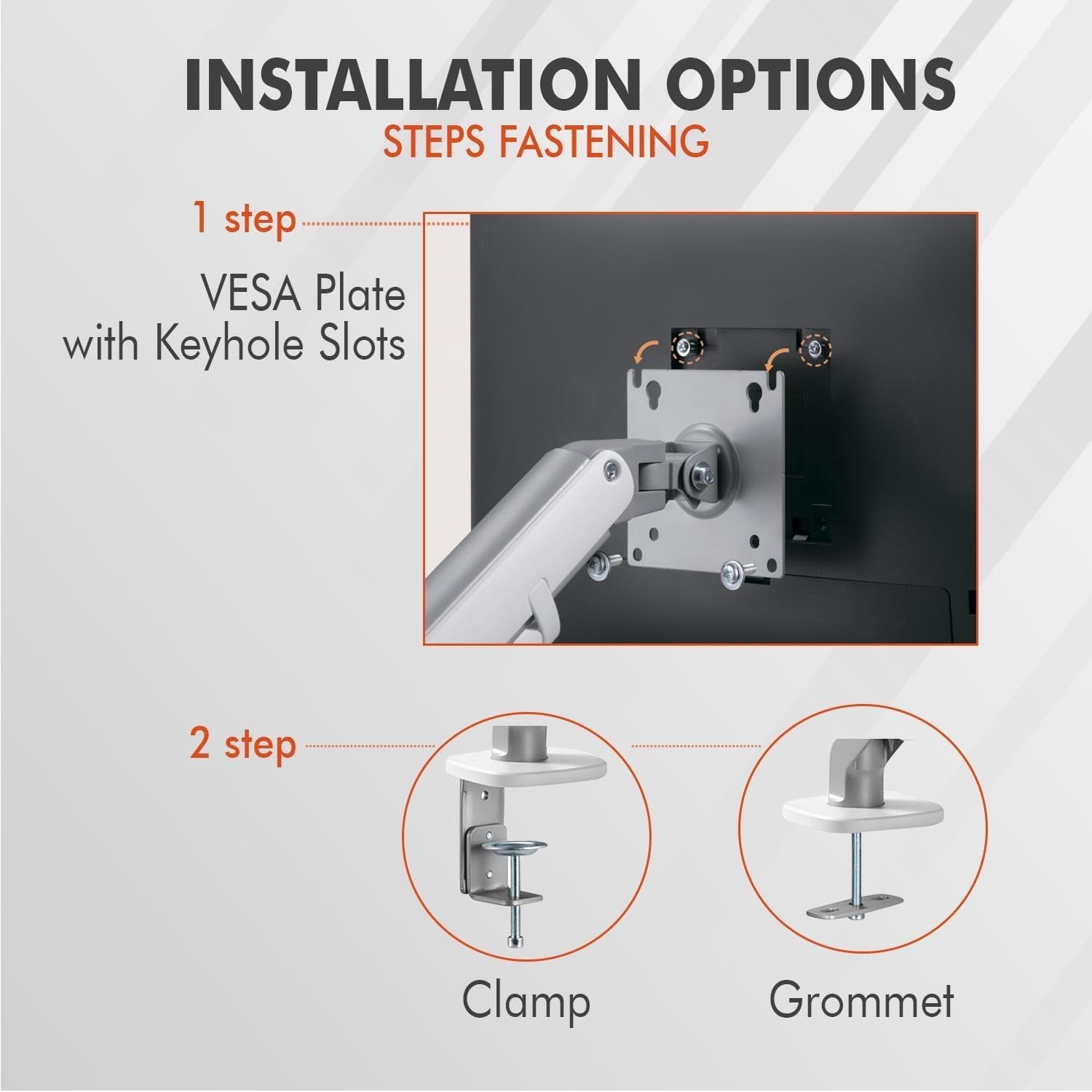 INSTALLATION OPTIONS
STEPS FASTENING

1 step

VESA Plate with Keyhole Slots

2 step

Clamp

Grommet