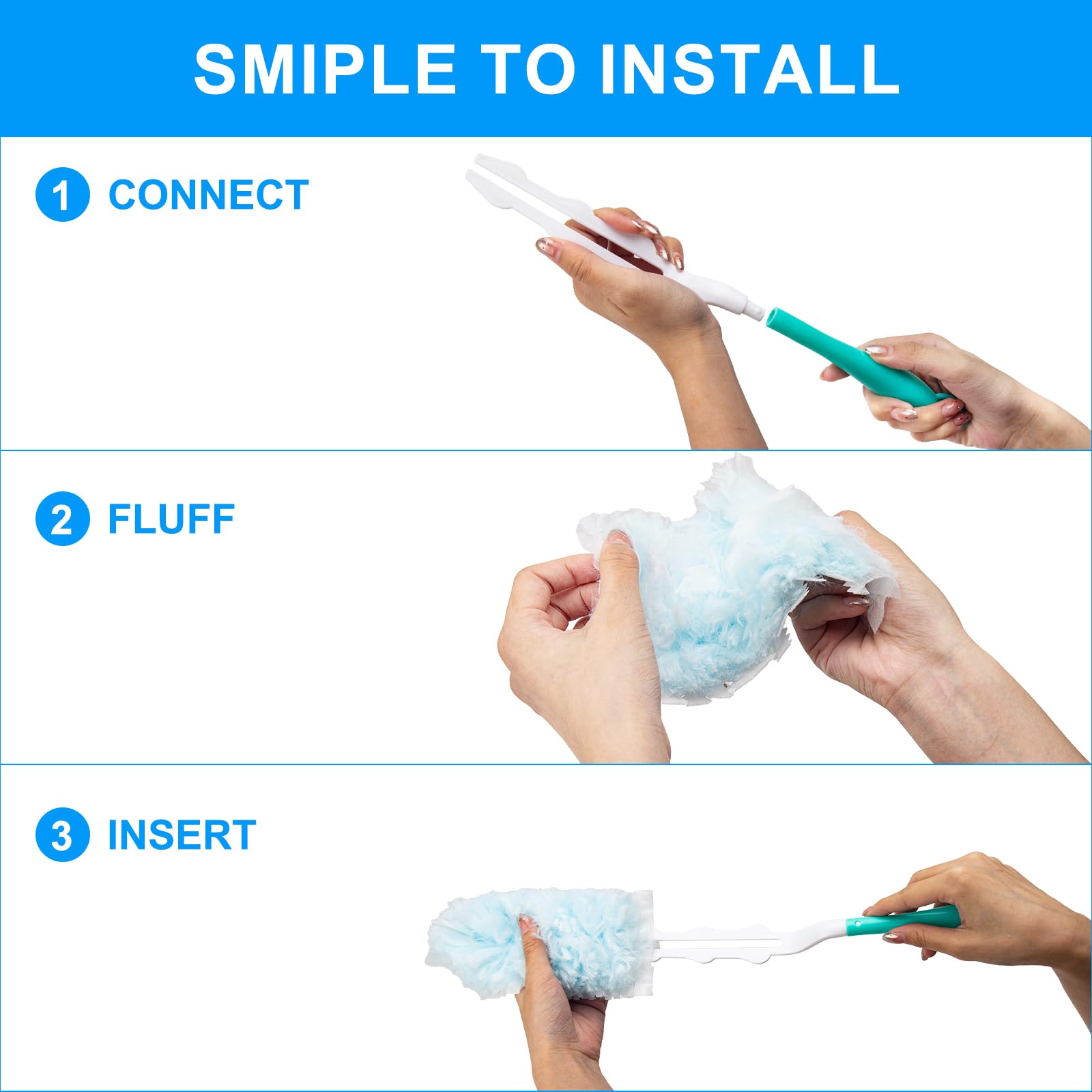 SMIPLE TO INSTALL

1 CONNECT

2 FLUFF

3 INSERT