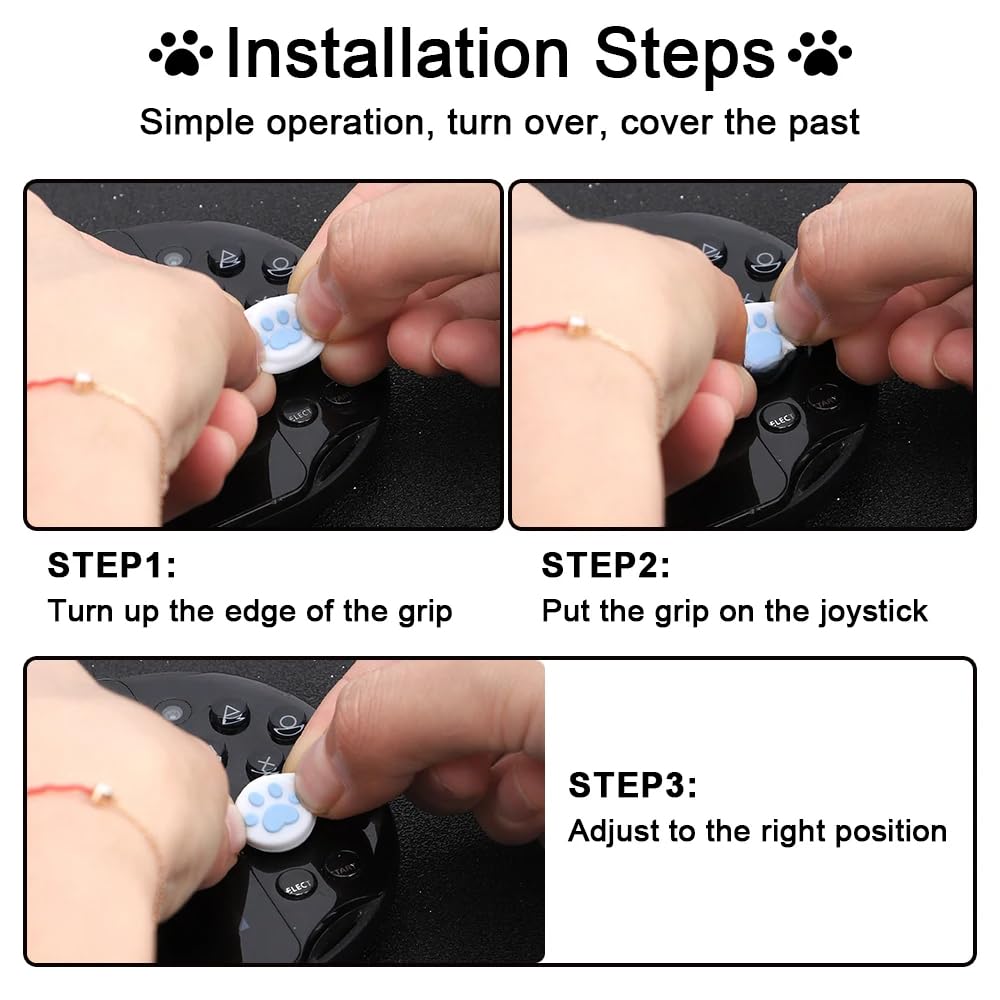 Installation Steps

Simple operation, turn over, cover the past

STEP1:
Turn up the edge of the grip

STEP2:
Put the grip on the joystick

STEP3:
Adjust to the right position