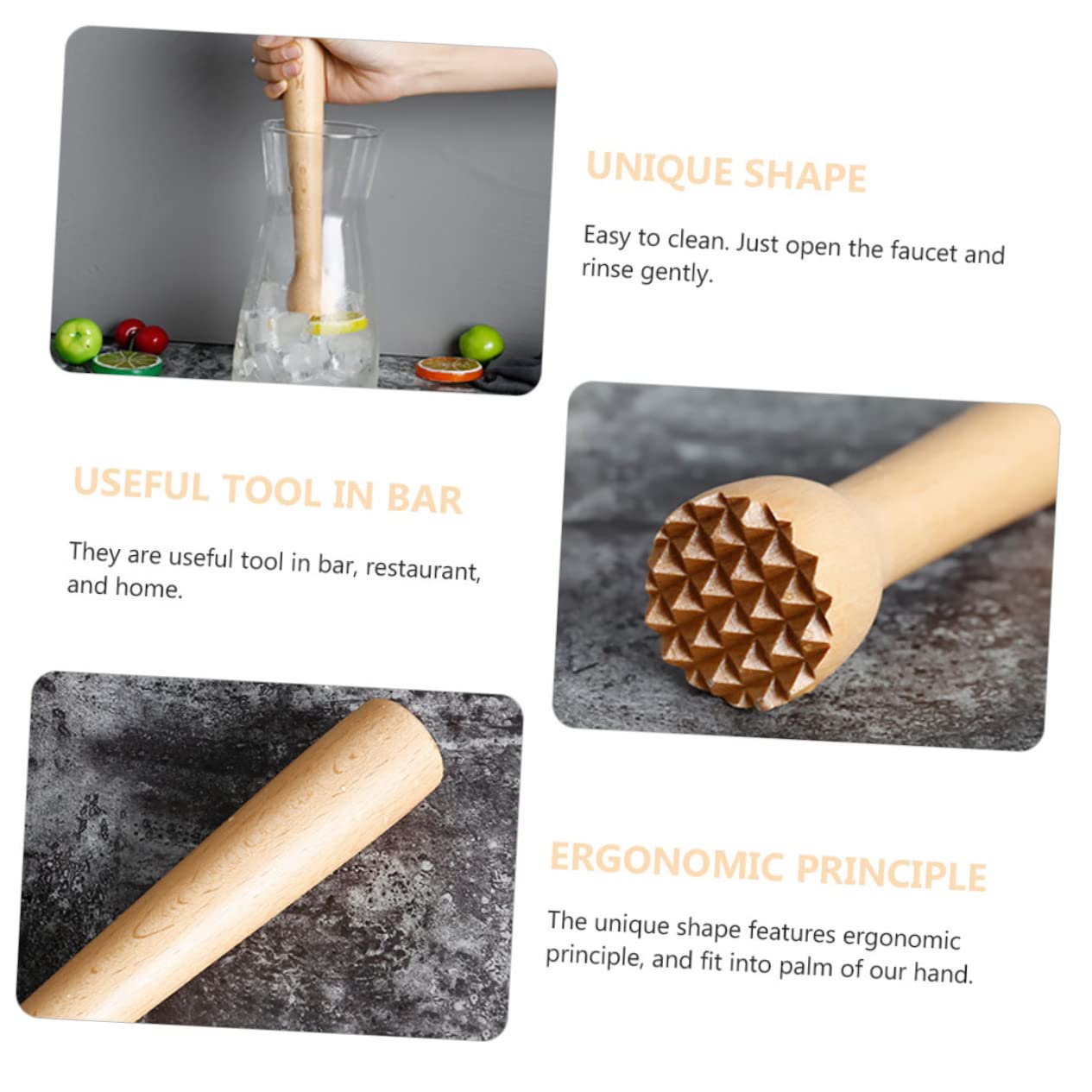 UNIQUE SHAPE

Easy to clean. Just open the faucet and rinse gently.

USEFUL TOOL IN BAR

They are useful tool in bar, restaurant, and home.

ERGONOMIC PRINCIPLE

The unique shape features ergonomic principle, and fit into palm of our hand.