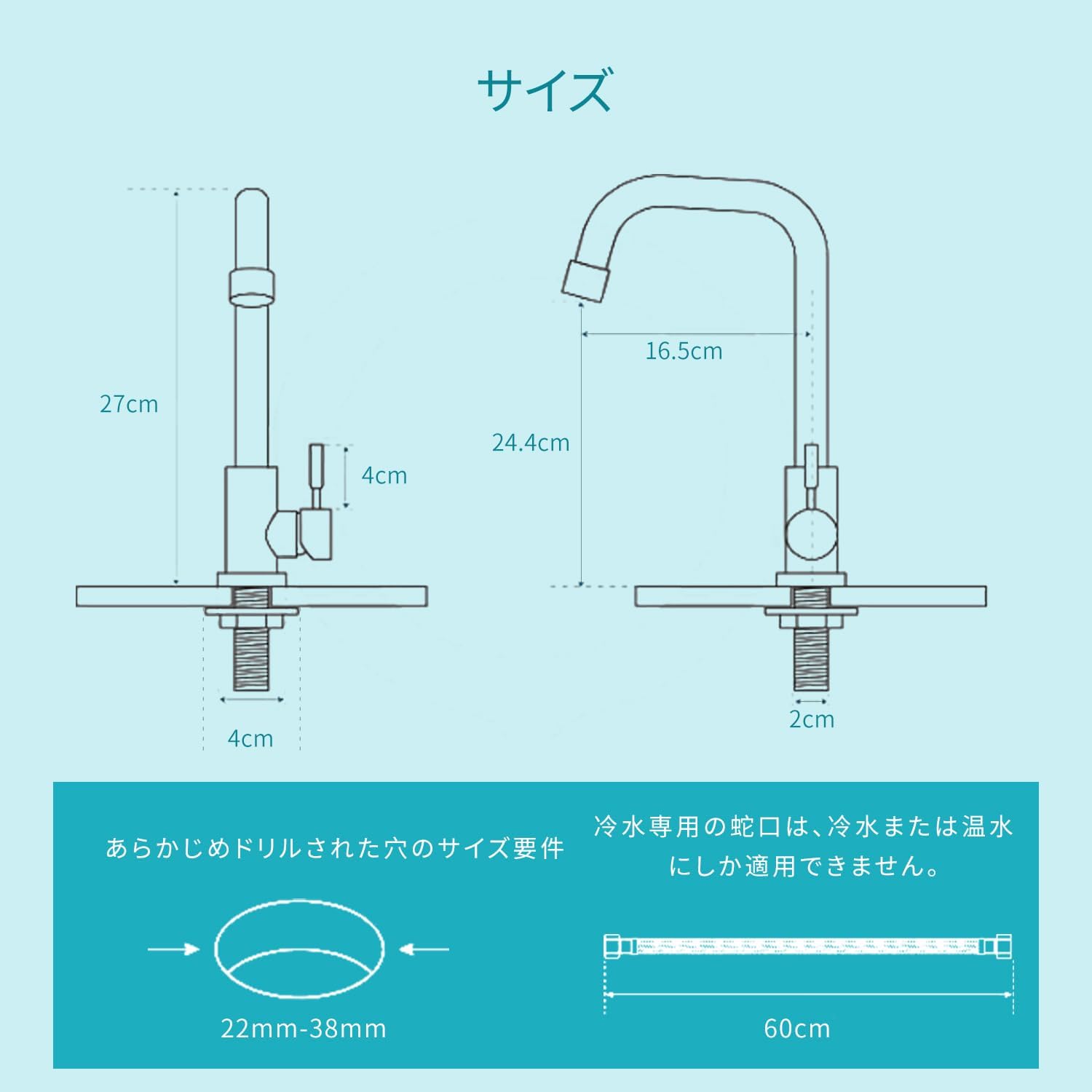 サイズ

27cm

4cm

4cm

16.5cm

24.4cm

2cm

あらかじめドリルされた穴のサイズ要件

22mm-38mm

冷水専用の蛇口は、冷水または温水にしか適用できません。

60cm