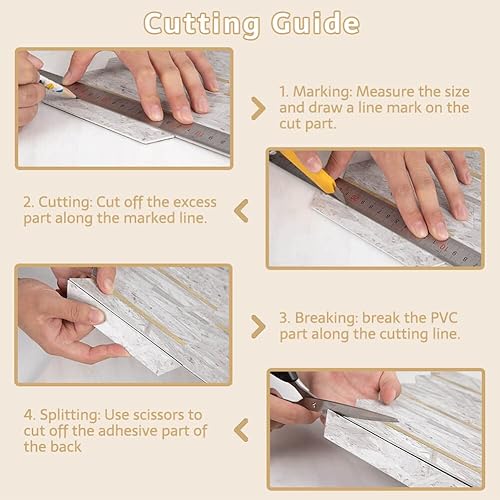 Cutting Guide

1. Marking: Measure the size and draw a line mark on the cut part.

2. Cutting: Cut off the excess part along the marked line.

3. Breaking: break the PVC part along the cutting line.

4. Splitting: Use scissors to cut off the adhesive part of the back