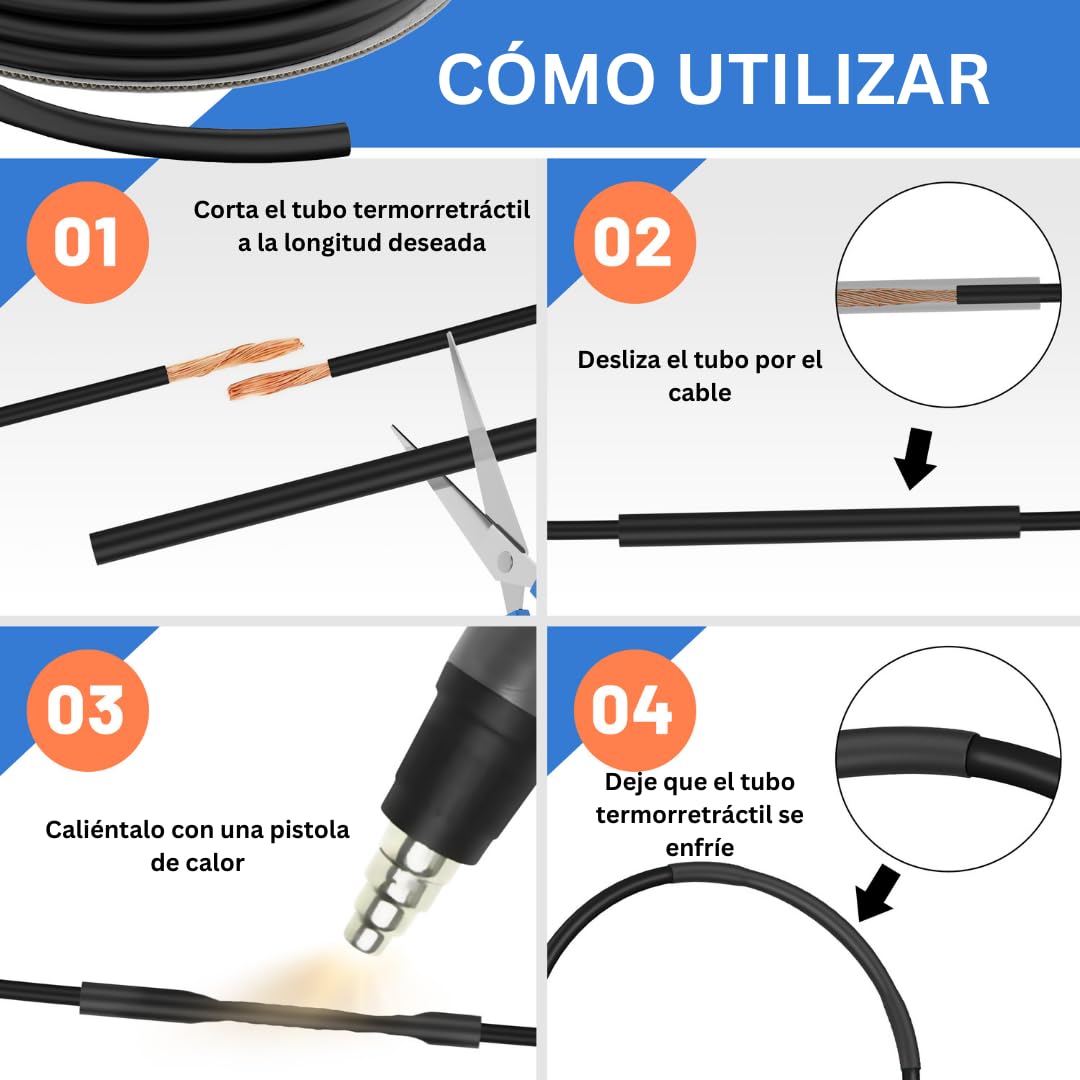 CÓMO UTILIZAR

01

Corta el tubo termorretráctil a la longitud deseada

02

Desliza el tubo por el cable

03

Caliéntalo con una pistola de calor

04

Deje que el tubo termorretráctil se enfríe