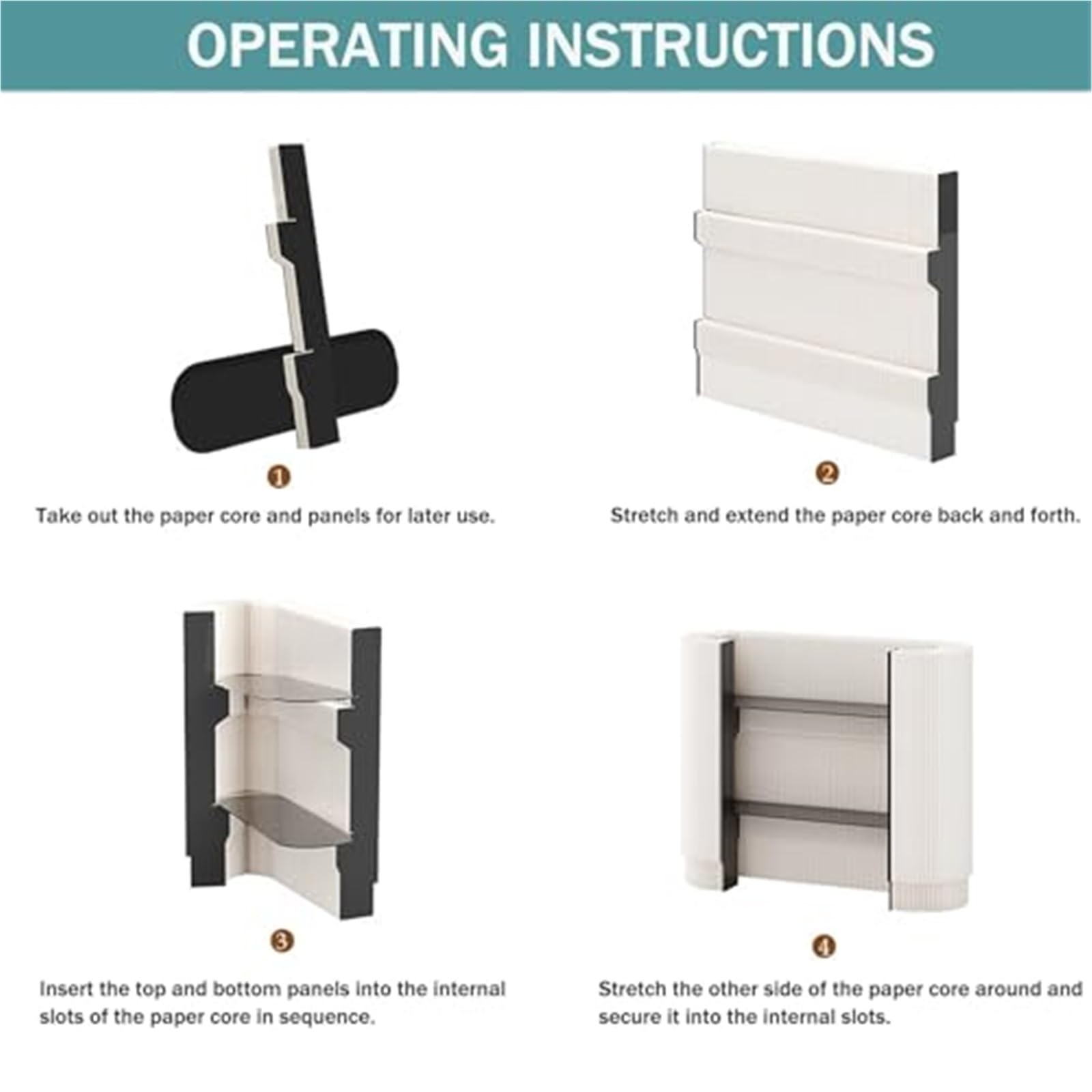 OPERATING INSTRUCTIONS

1

Take out the paper core and panels for later use.

2

Stretch and extend the paper core back and forth.

3

Insert the top and bottom panels into the internal slots of the paper core in sequence.

4

Stretch the other side of the paper core around and secure it into the internal slots.