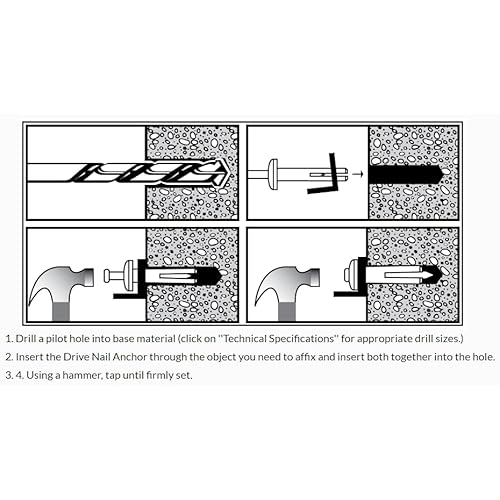 1. Drill a pilot hole into base material (click on "Technical Specifications" for appropriate drill sizes.)

2. Insert the Drive Nail Anchor through the object you need to affix and insert both together into the hole.

3. 4. Using a hammer, tap until firmly set.