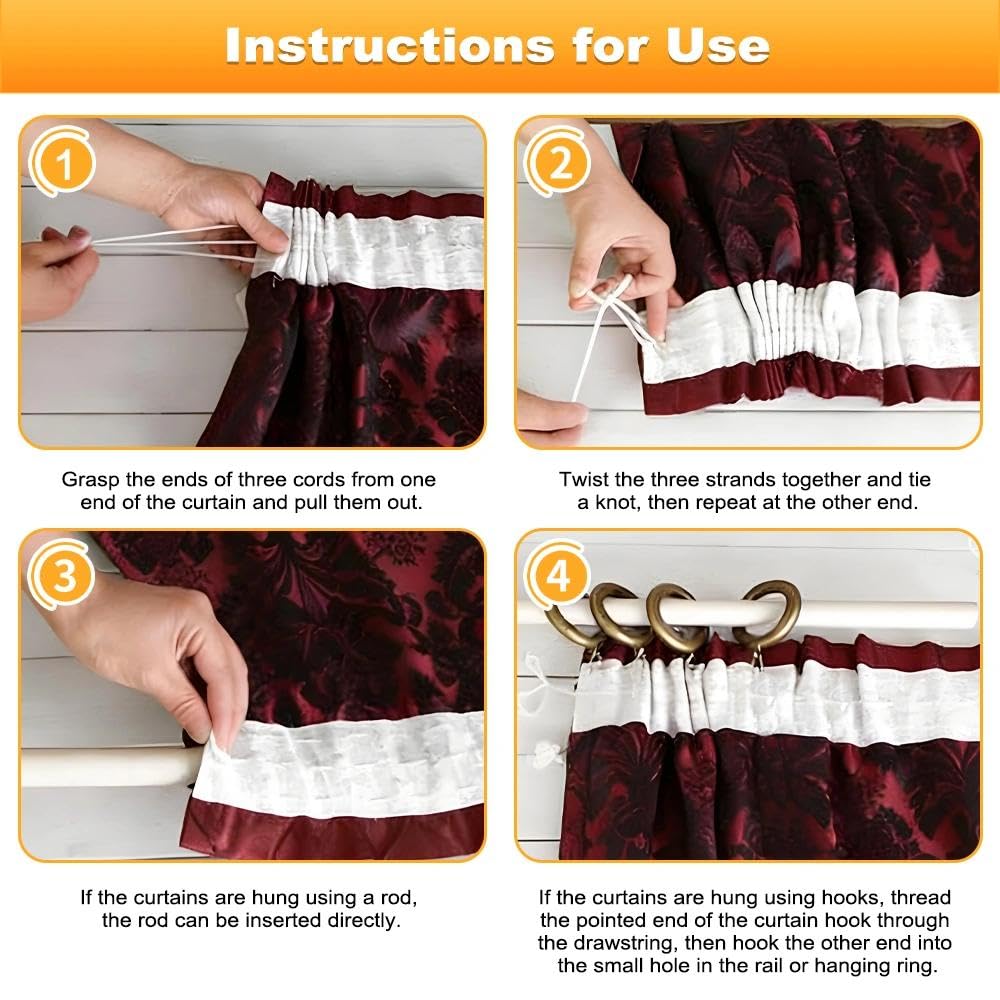 Instructions for Use

1

Grasp the ends of three cords from one end of the curtain and pull them out.

2

Twist the three strands together and tie a knot, then repeat at the other end.

3

If the curtains are hung using a rod, the rod can be inserted directly.

4

If the curtains are hung using hooks, thread the pointed end of the curtain hook through the drawstring, then hook the other end into the small hole in the rail or hanging ring.