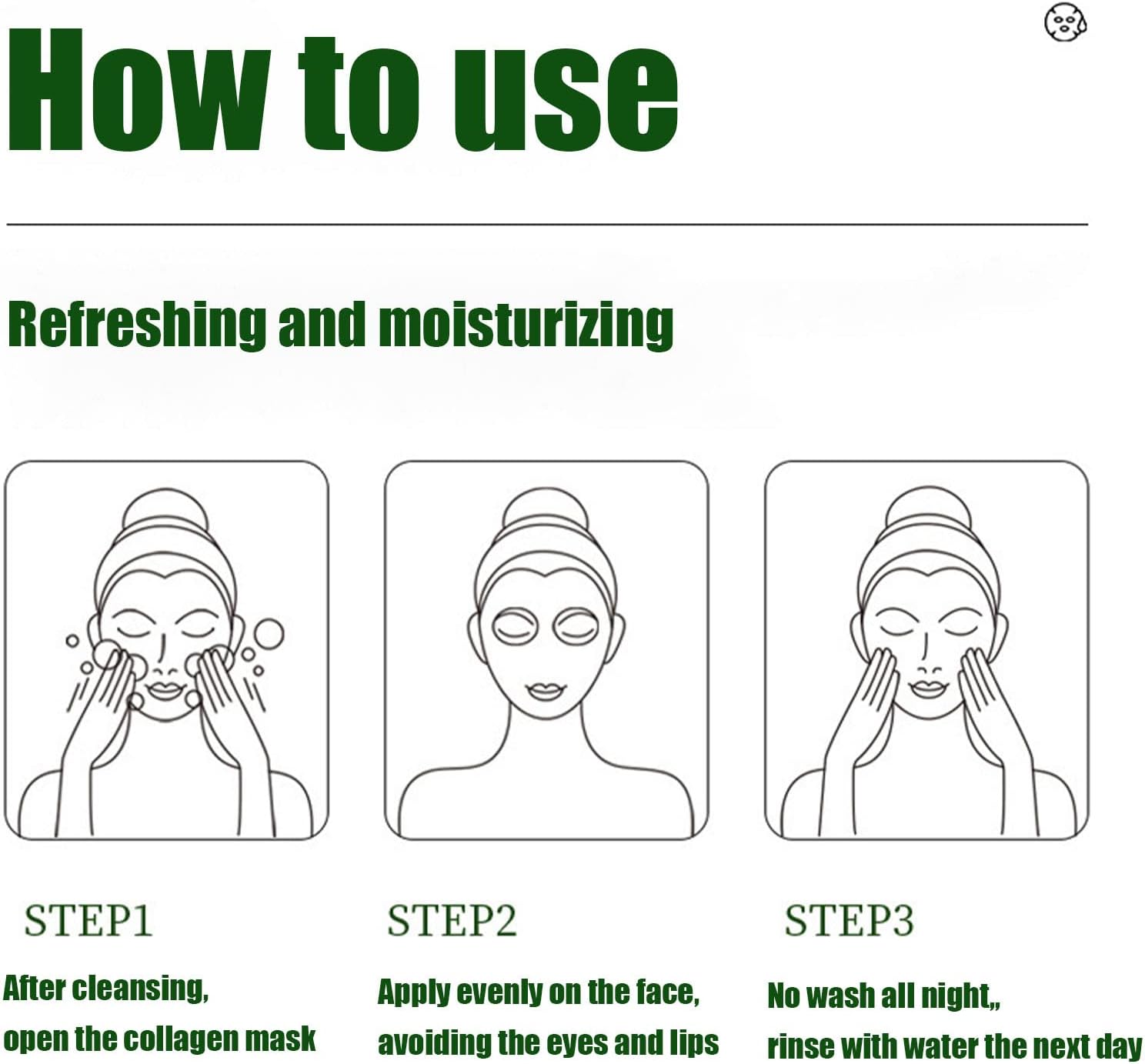 How to use

Refreshing and moisturizing

STEP1

After cleansing,
open the collagen mask

STEP2

Apply evenly on the face,
avoiding the eyes and lips

STEP3

No wash all night,,
rinse with water the next day