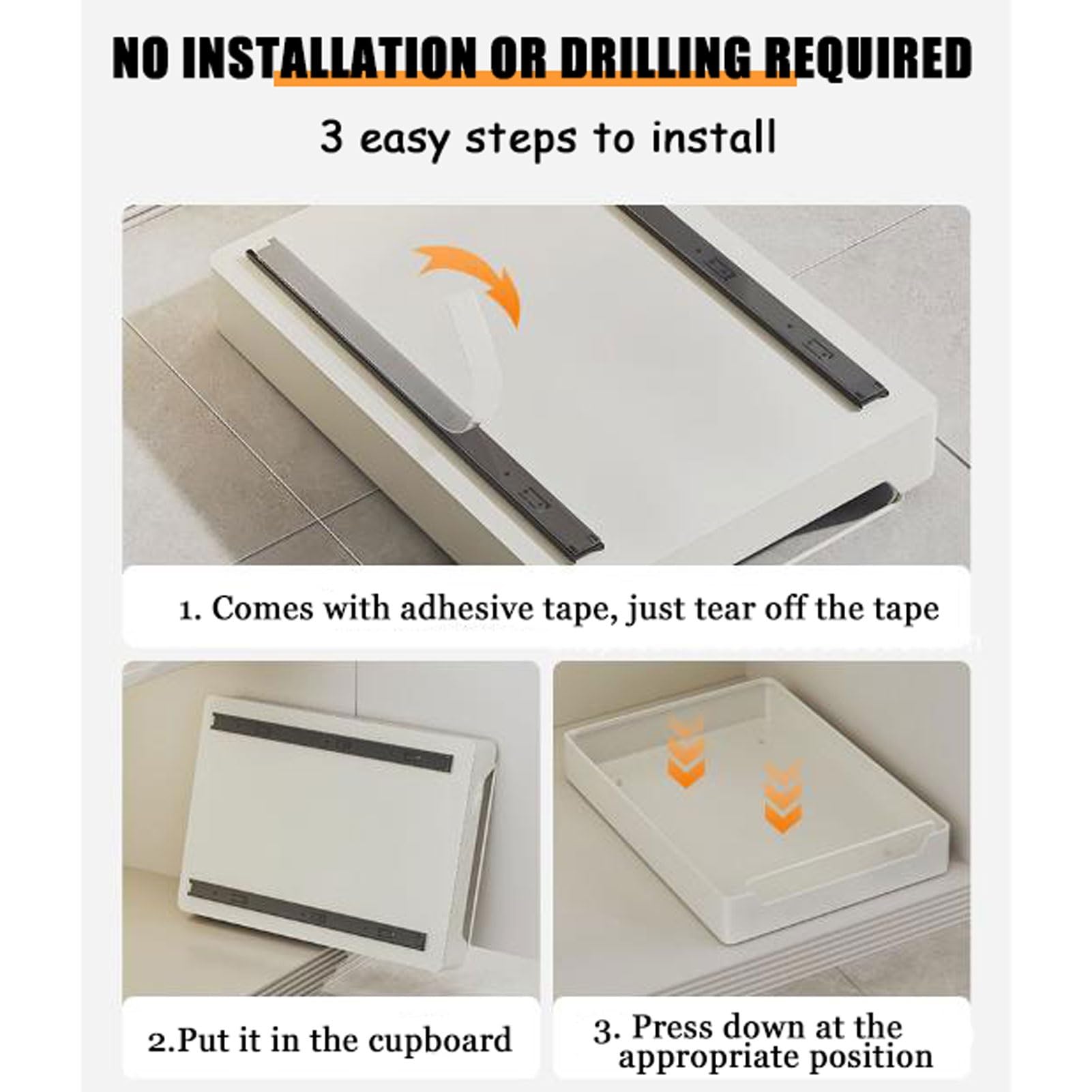 NO INSTALLATION OR DRILLING REQUIRED

3 easy steps to install

1. Comes with adhesive tape, just tear off the tape

2.Put it in the cupboard

3. Press down at the appropriate position