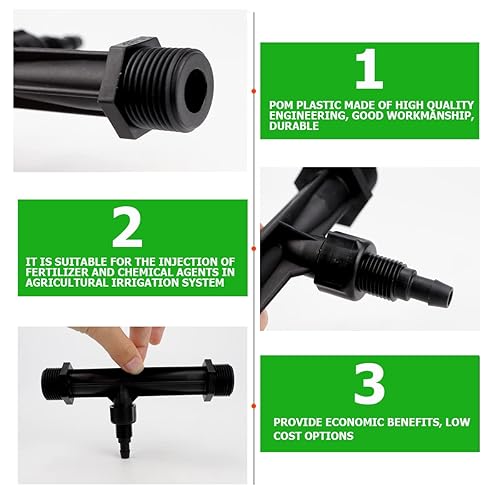 1

POM PLASTIC MADE OF HIGH QUALITY ENGINEERING, GOOD WORKMANSHIP, DURABLE

2

IT IS SUITABLE FOR THE INJECTION OF FERTILIZER AND CHEMICAL AGENTS IN AGRICULTURAL IRRIGATION SYSTEM

3

PROVIDE ECONOMIC BENEFITS, LOW COST OPTIONS