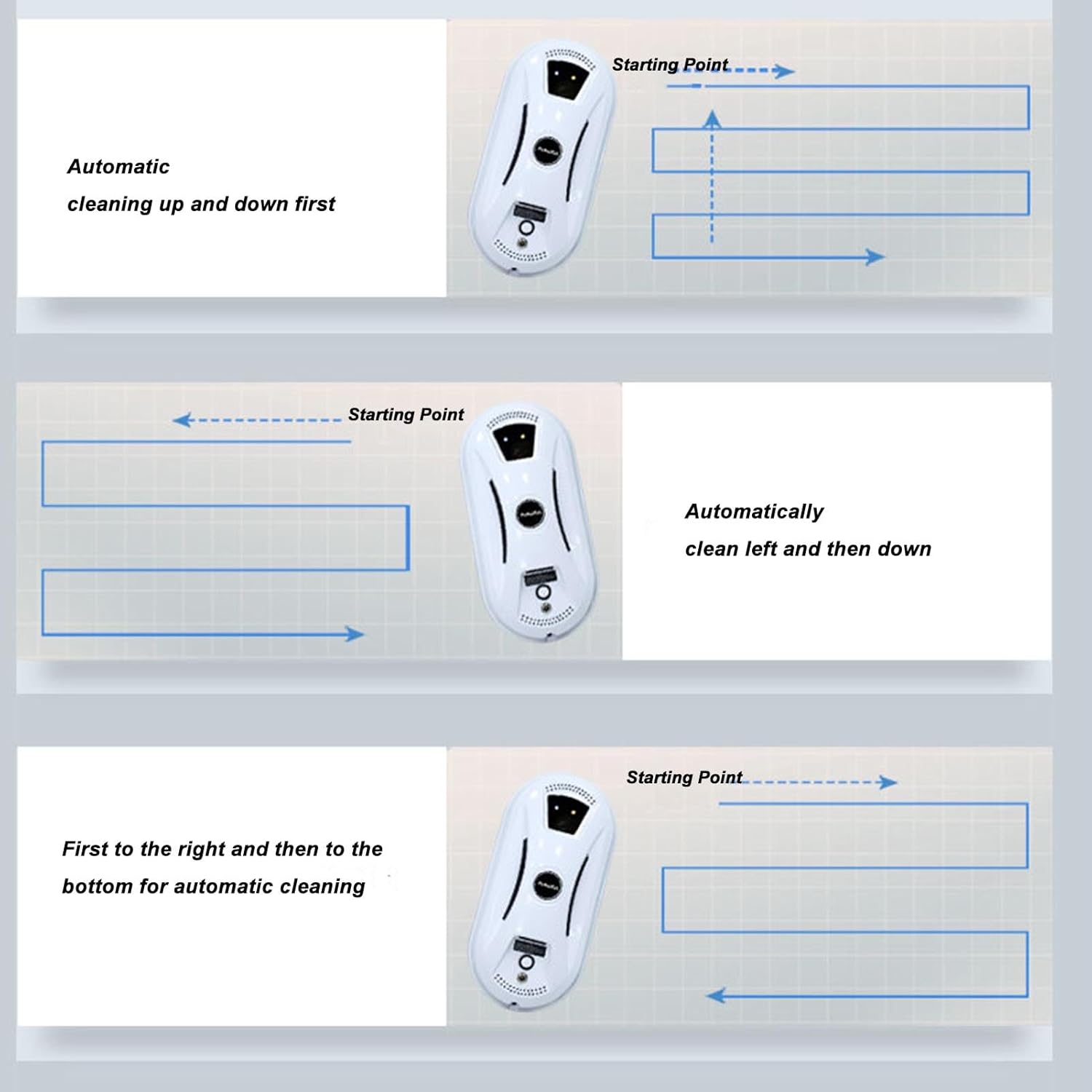 Automatic
cleaning up and down first

Starting Point

Starting Point

Automatically
clean left and then down

First to the right and then to the bottom for automatic cleaning

Starting Point