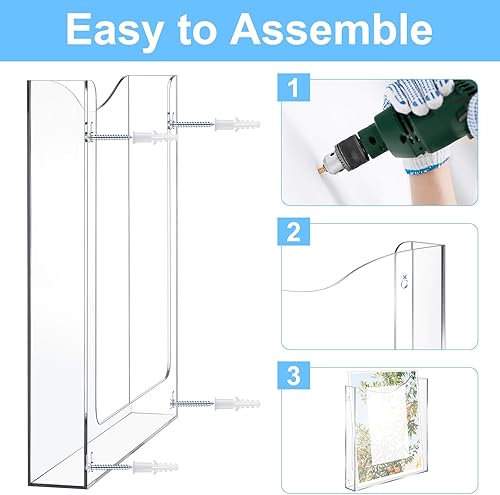 Easy to Assemble

1

2

3