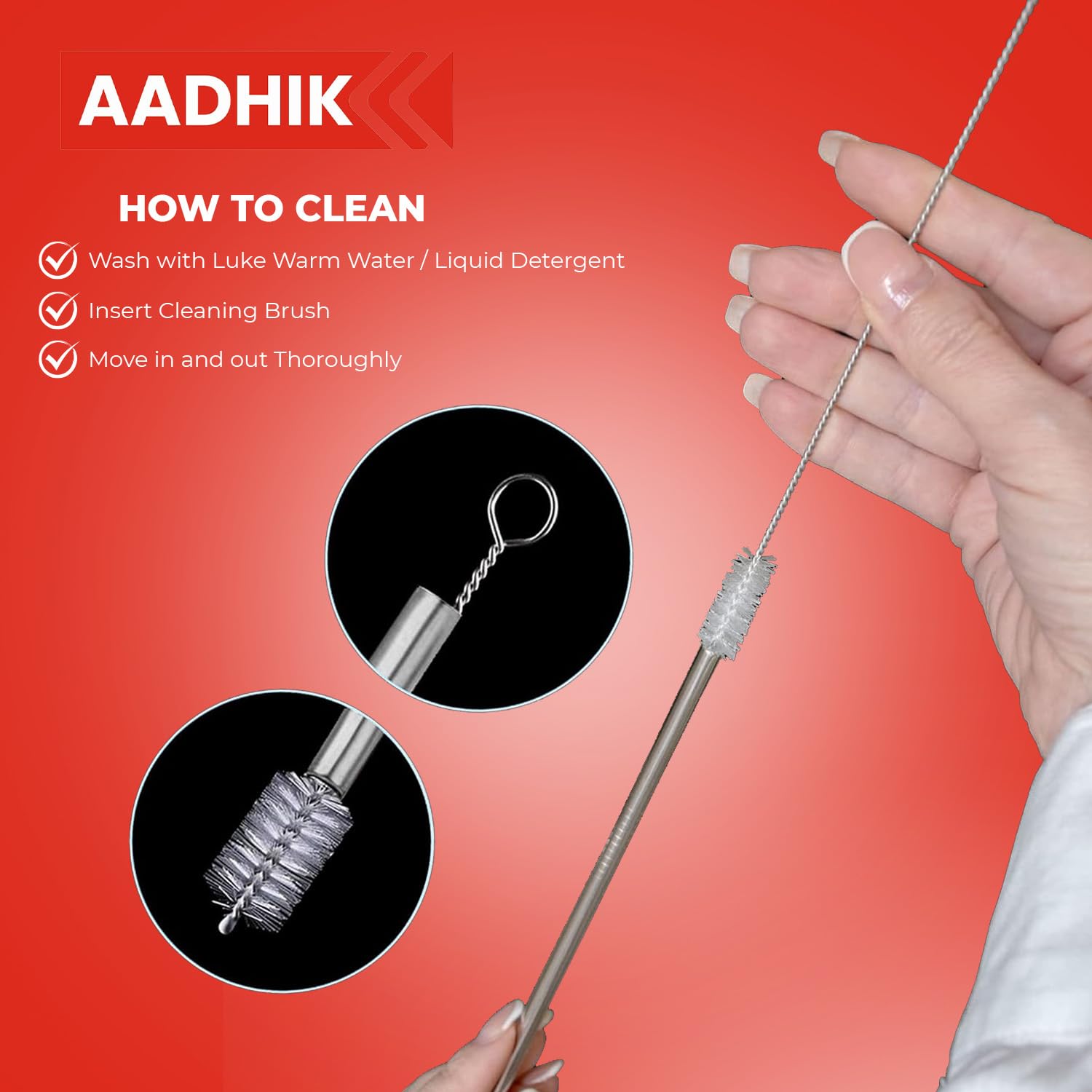 AADHIK

HOW TO CLEAN

Wash with Luke Warm Water / Liquid Detergent

Insert Cleaning Brush

Move in and out Thoroughly