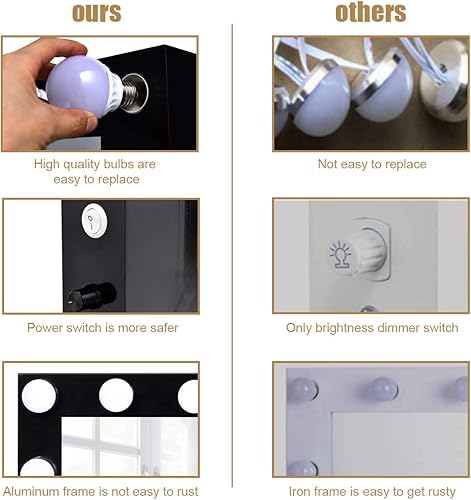 ours

High quality bulbs are easy to replace

Power switch is more safer

Aluminum frame is not easy to rust

others

Not easy to replace

Only brightness dimmer switch

Iron frame is easy to get rusty