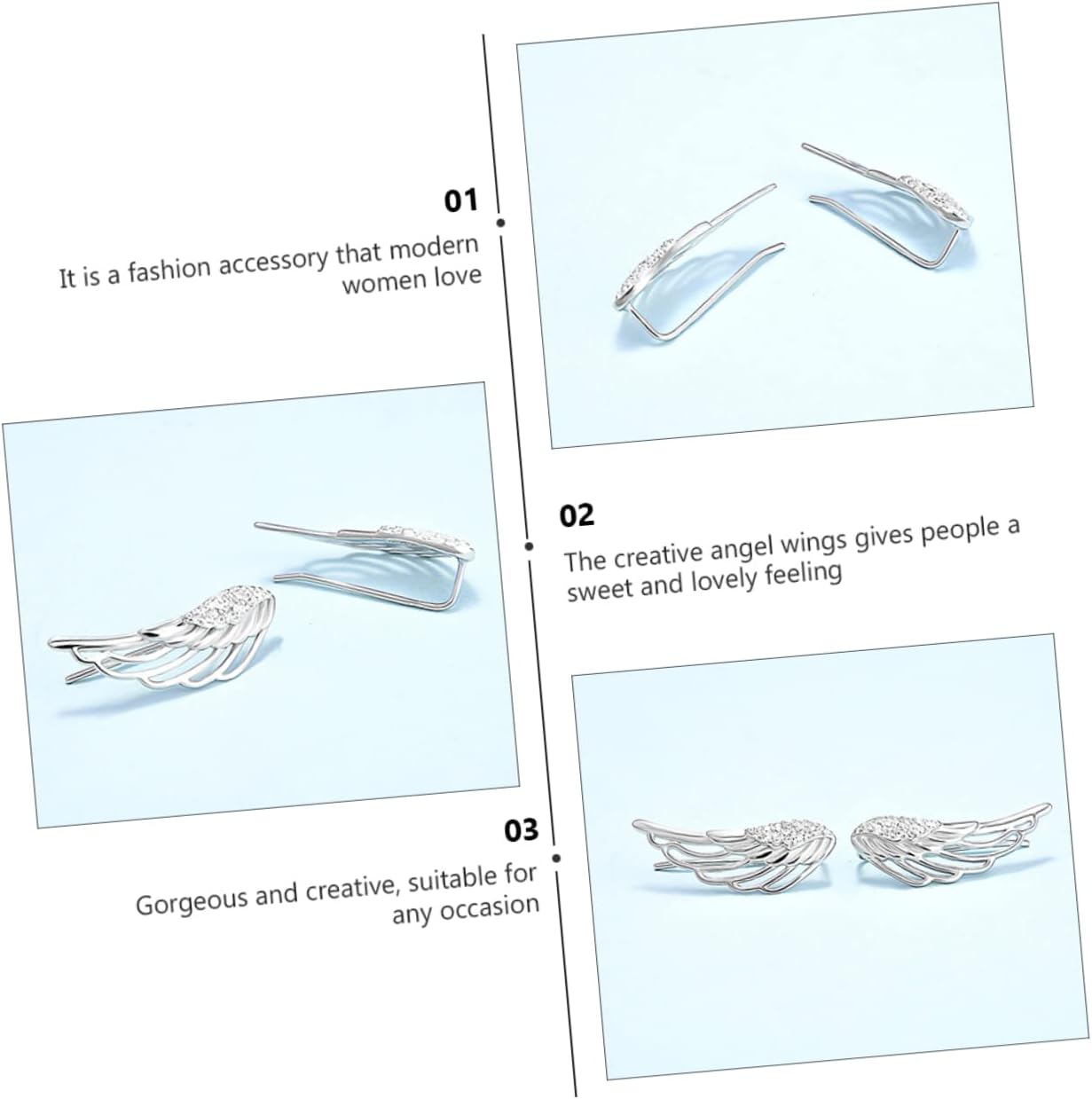 01

It is a fashion accessory that modern women love

02

The creative angel wings gives people a sweet and lovely feeling

03

Gorgeous and creative, suitable for any occasion