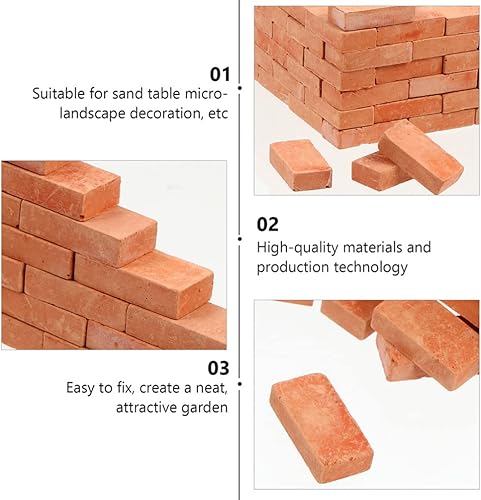 01
Suitable for sand table micro-landscape decoration, etc

02
High-quality materials and production technology

03
Easy to fix, create a neat, attractive garden