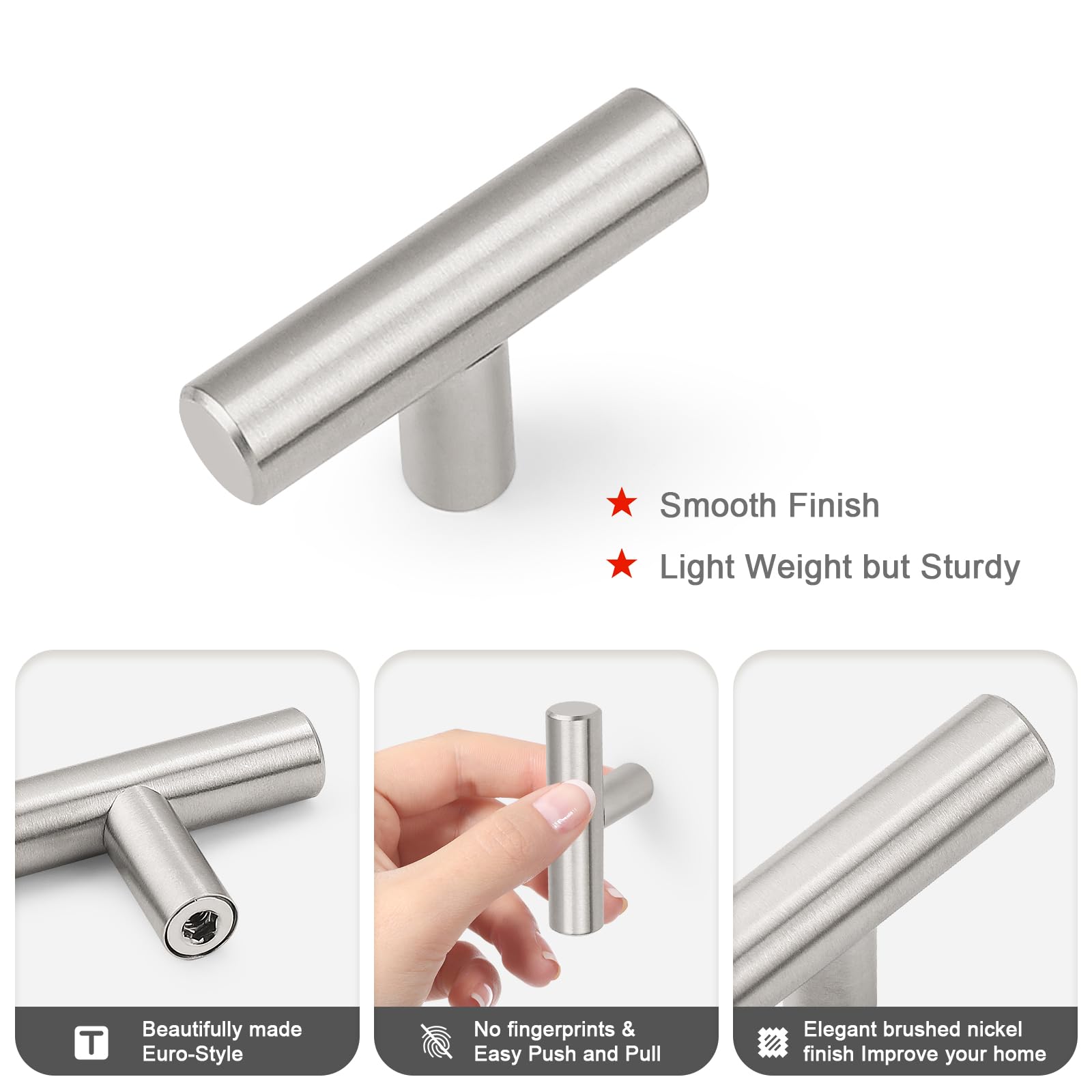 ★ Smooth Finish
★ Light Weight but Sturdy

Beautifully made Euro-Style

No fingerprints & Easy Push and Pull

Elegant brushed nickel finish Improve your home