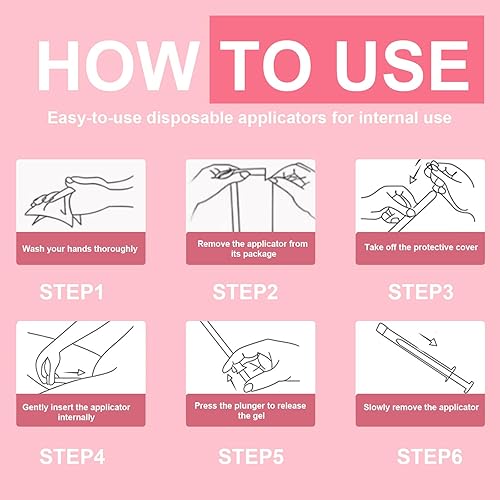 HOW TO USE

Easy-to-use disposable applicators for internal use

Wash your hands thoroughly

STEP1

Remove the applicator from its package

STEP2

Take off the protective cover

STEP3

Gently insert the applicator internally

STEP4

Press the plunger to release the gel

STEP5

Slowly remove the applicator

STEP6