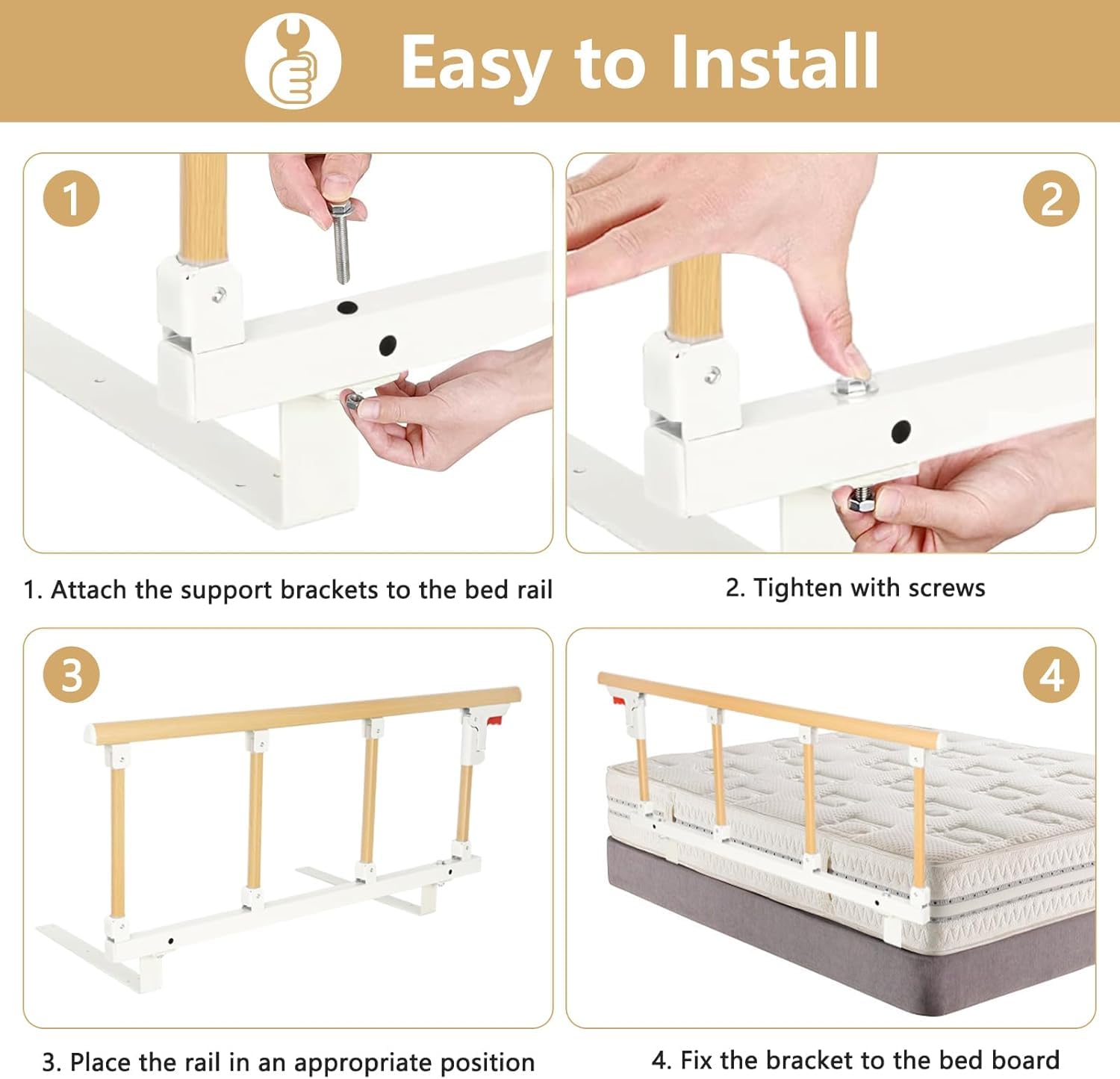 Easy to Install

1

2

1. Attach the support brackets to the bed rail

2. Tighten with screws

3

4

3. Place the rail in an appropriate position

4. Fix the bracket to the bed board