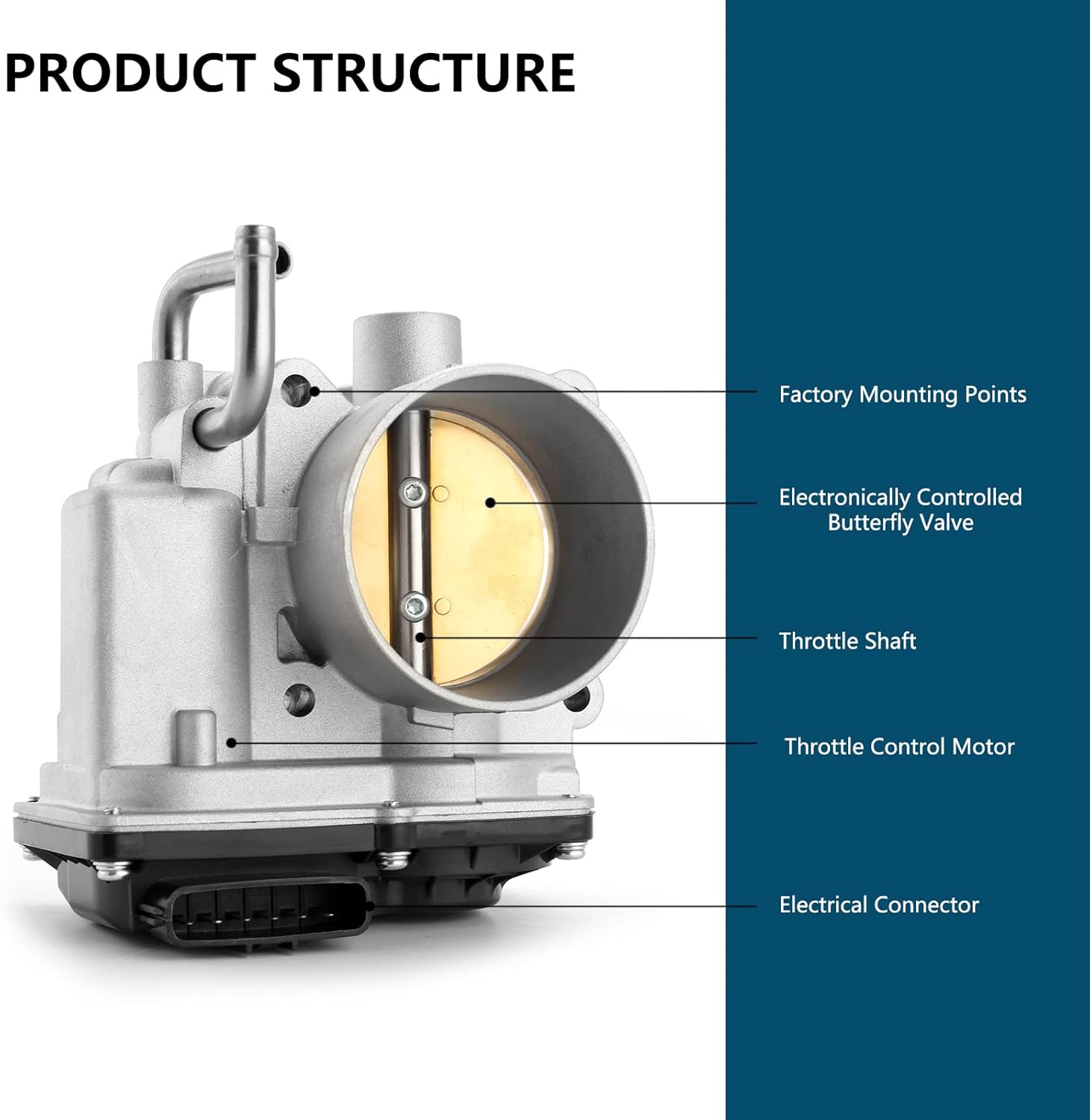 PRODUCT STRUCTURE

Factory Mounting Points

Electronically Controlled Butterfly Valve

Throttle Shaft

Throttle Control Motor

Electrical Connector