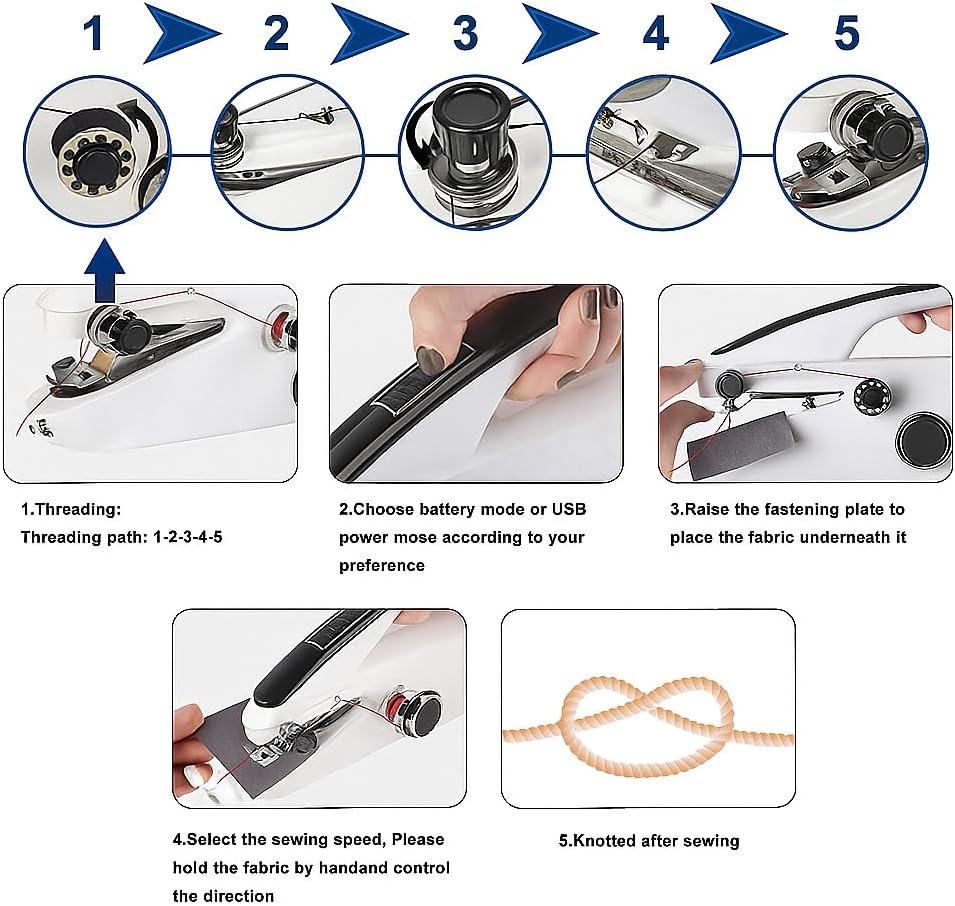 1 2 3 4 5

1.Threading:
Threading path: 1-2-3-4-5

2.Choose battery mode or USB power mose according to your preference

3.Raise the fastening plate to place the fabric underneath it

4.Select the sewing speed, Please hold the fabric by handand control the direction

5.Knotted after sewing