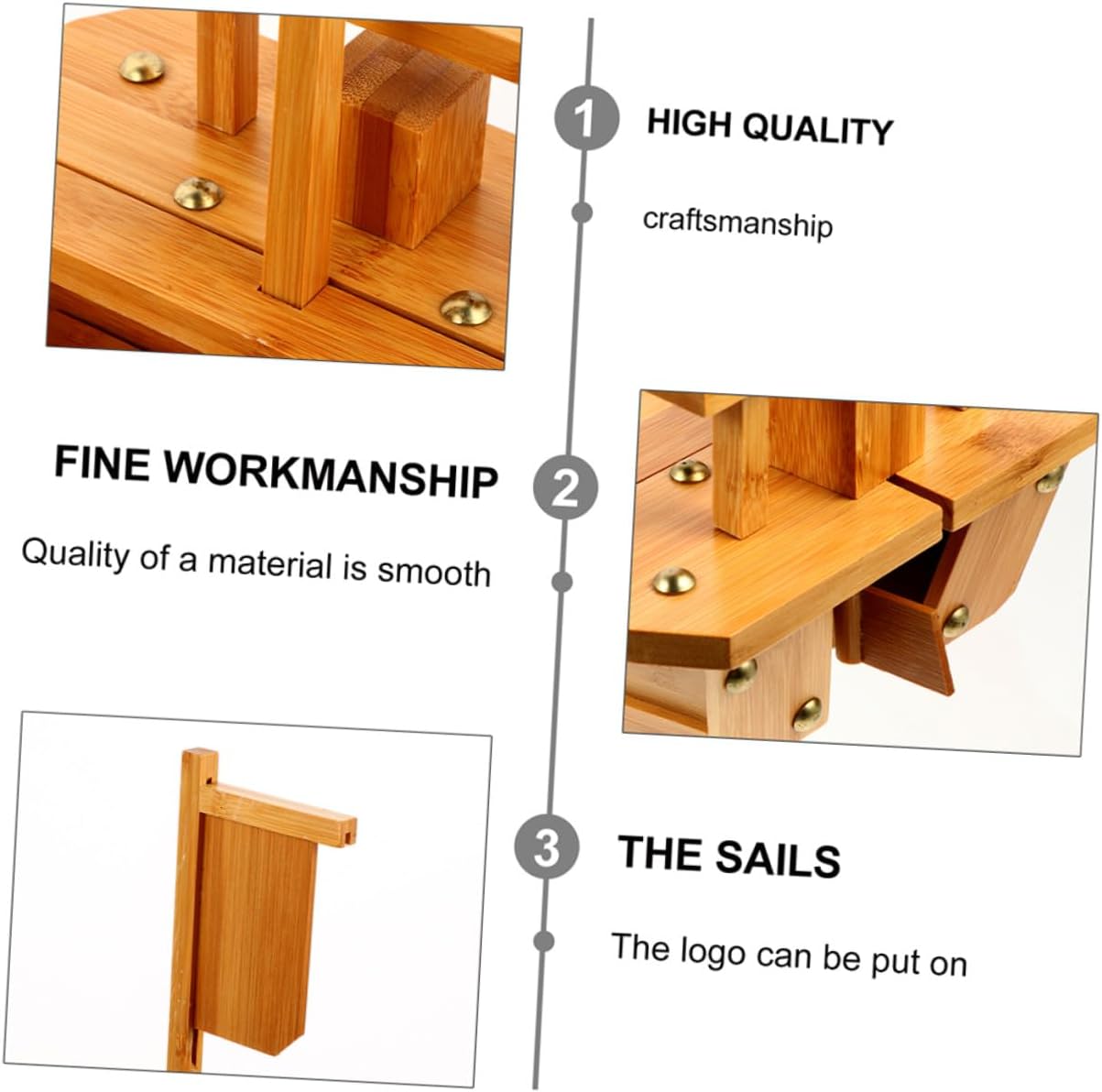 1
HIGH QUALITY

craftsmanship

FINE WORKMANSHIP
2

Quality of a material is smooth

3
THE SAILS

The logo can be put on