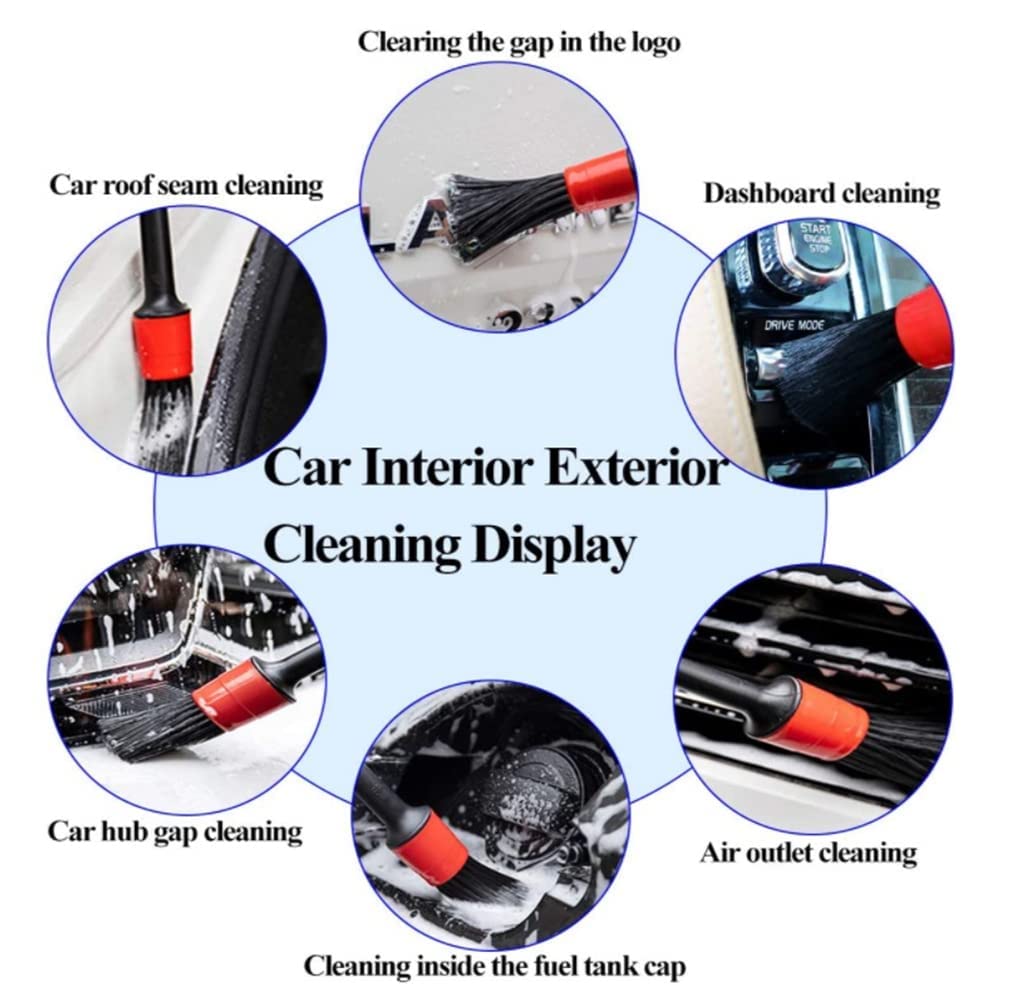 Clearing the gap in the logo

Car roof seam cleaning

Dashboard cleaning

START ENGINE STOP

DRIVE MODE

Car Interior Exterior Cleaning Display

Car hub gap cleaning

Air outlet cleaning

Cleaning inside the fuel tank cap