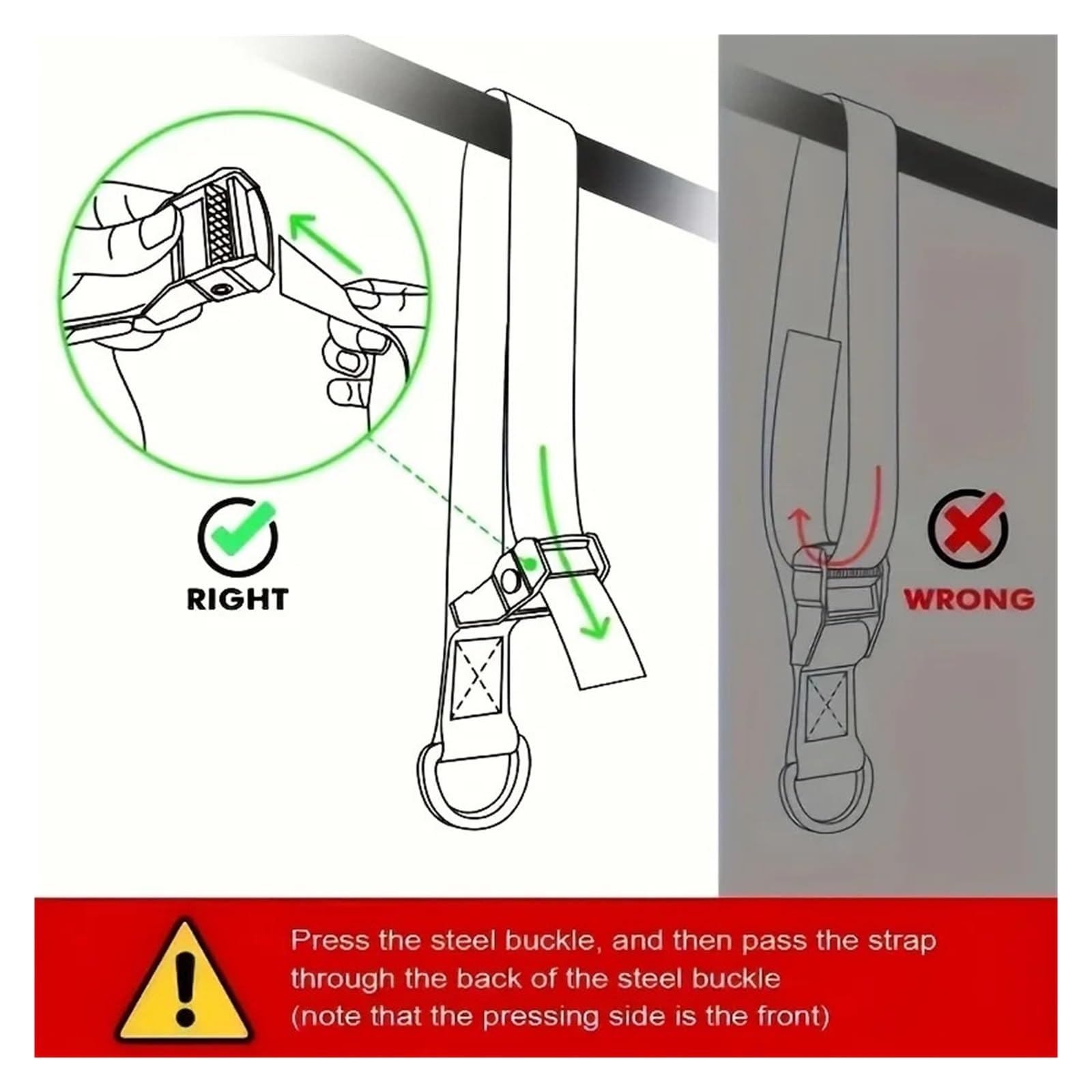 RIGHT

WRONG

Press the steel buckle, and then pass the strap through the back of the steel buckle
(note that the pressing side is the front)