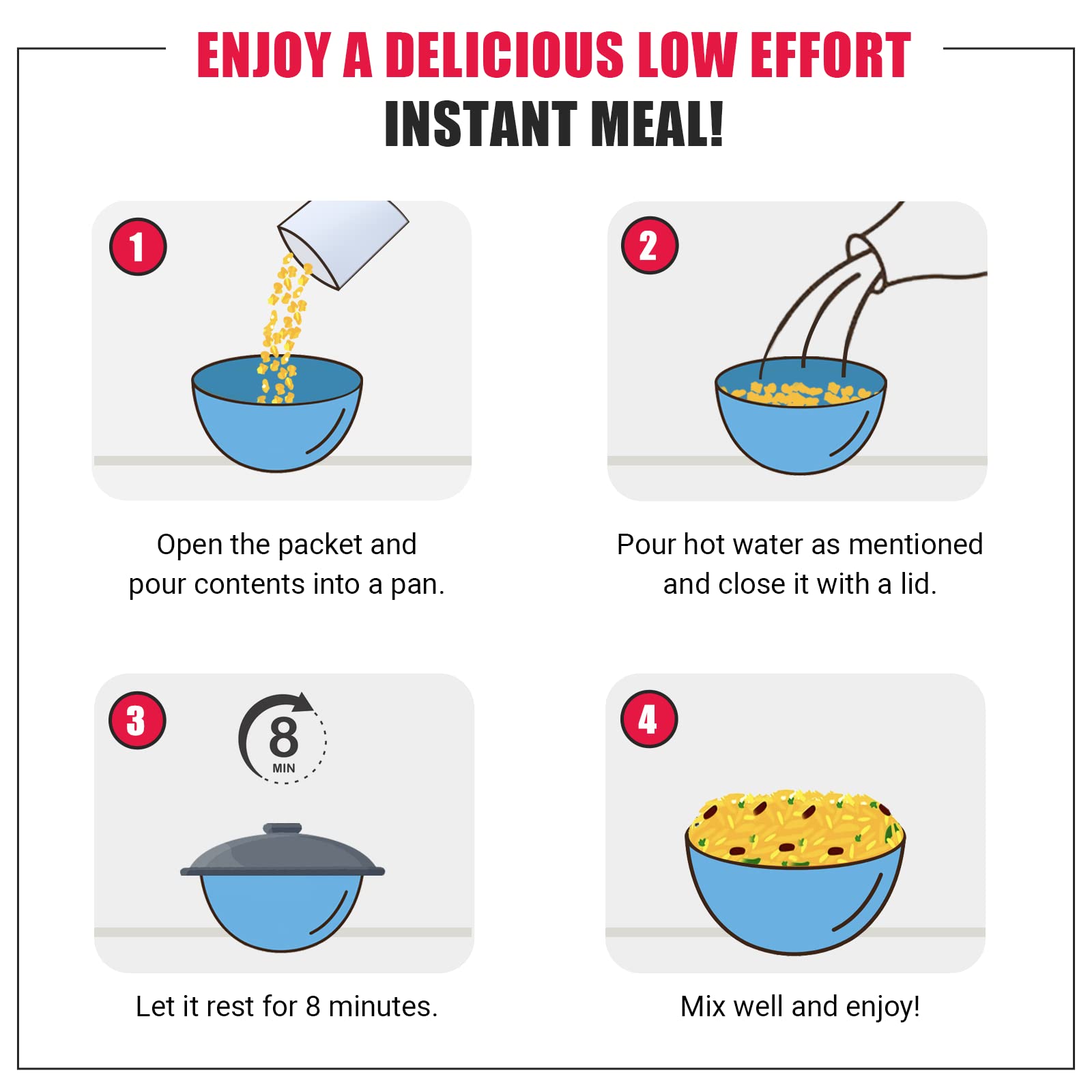 ENJOY A DELICIOUS LOW EFFORT
INSTANT MEAL!

1

Open the packet and pour contents into a pan.

2

Pour hot water as mentioned and close it with a lid.

3

8
MIN

Let it rest for 8 minutes.

4

Mix well and enjoy!