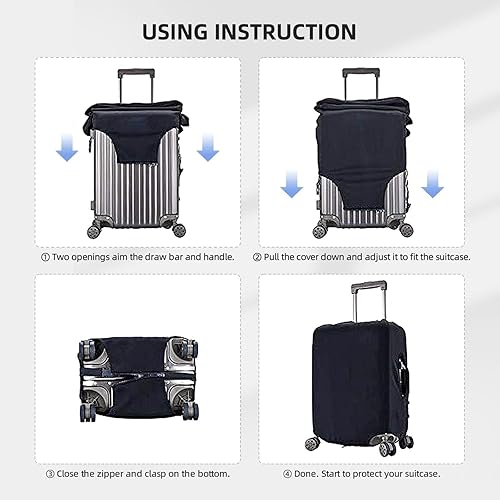 USING INSTRUCTION

① Two openings aim the draw bar and handle.

② Pull the cover down and adjust it to fit the suitcase.

③ Close the zipper and clasp on the bottom.

④ Done. Start to protect your suitcase.