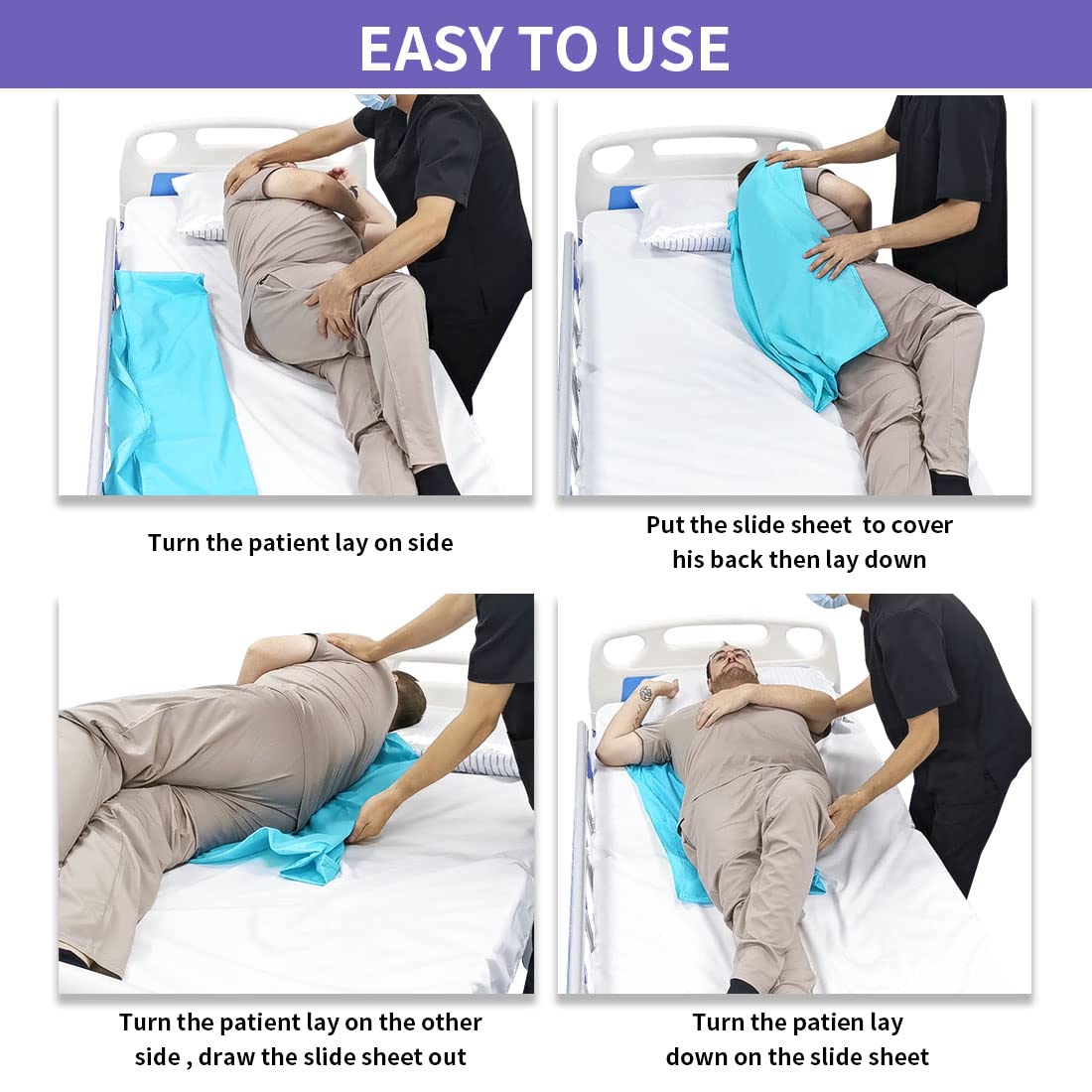 EASY TO USE

Turn the patient lay on side

Put the slide sheet to cover his back then lay down

Turn the patient lay on the other side , draw the slide sheet out

Turn the patien lay down on the slide sheet