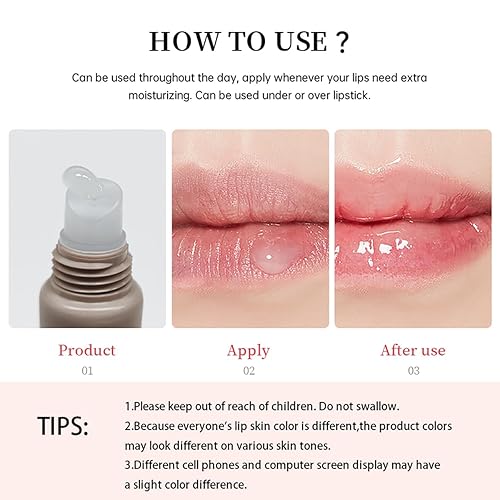 HOW TO USE ?

Can be used throughout the day, apply whenever your lips need extra moisturizing. Can be used under or over lipstick.

Product
01

Apply
02

After use
03

TIPS:

1.Please keep out of reach of children. Do not swallow.
2.Because everyone's lip skin color is different,the product colors may look different on various skin tones.
3.Different cell phones and computer screen display may have a slight color difference.