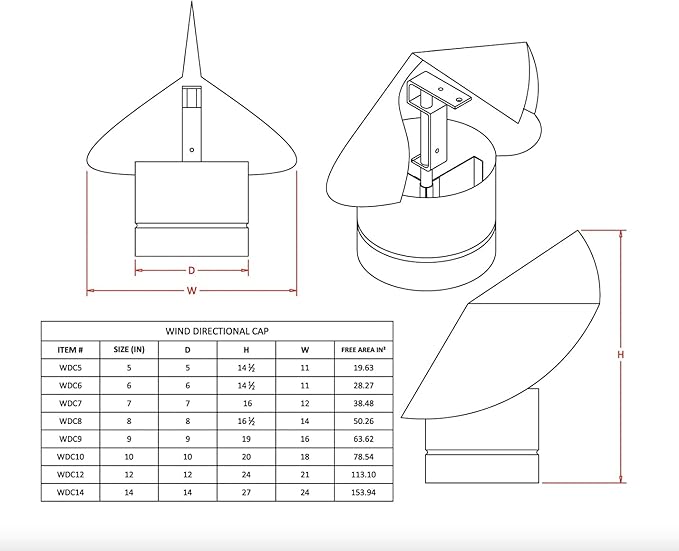 D

W

H

WIND DIRECTIONAL CAP

| ITEM # | SIZE (IN) | D | H | W | FREE AREA IN² |
|---|---|---|---|---|---|
| WDC5 | 5 | 5 | 14 ½ | 11 | 19.63 |
| WDC6 | 6 | 6 | 14 ½ | 11 | 28.27 |
| WDC7 | 7 | 7 | 16 | 12 | 38.48 |
| WDC8 | 8 | 8 | 16 ½ | 14 | 50.26 |
| WDC9 | 9 | 9 | 19 | 16 | 63.62 |
| WDC10 | 10 | 10 | 20 | 18 | 78.54 |
| WDC12 | 12 | 12 | 24 | 21 | 113.10 |
| WDC14 | 14 | 14 | 27 | 24 | 153.94 |