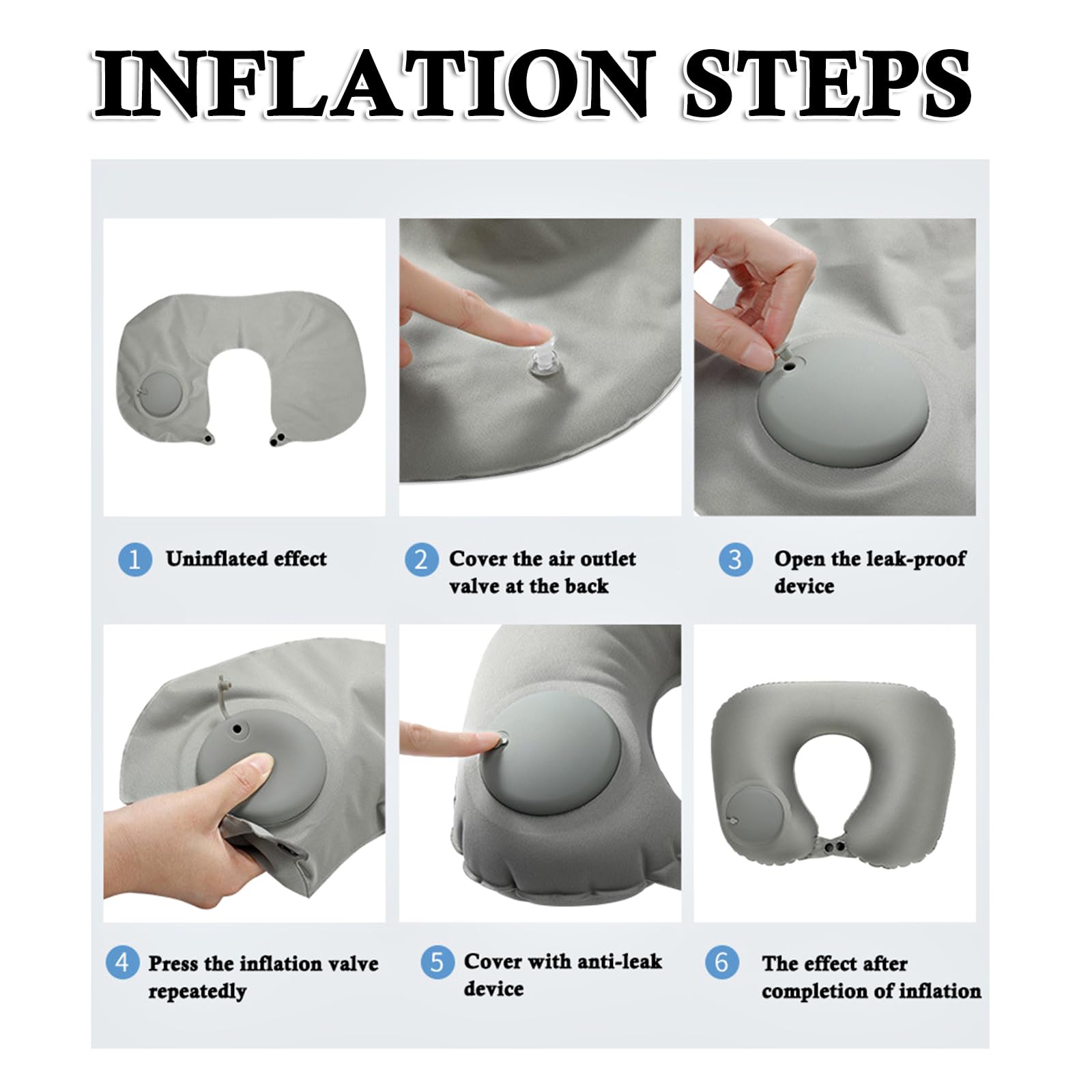 INFLATION STEPS

1 Uninflated effect

2 Cover the air outlet valve at the back

3 Open the leak-proof device

4 Press the inflation valve repeatedly

5 Cover with anti-leak device

6 The effect after completion of inflation