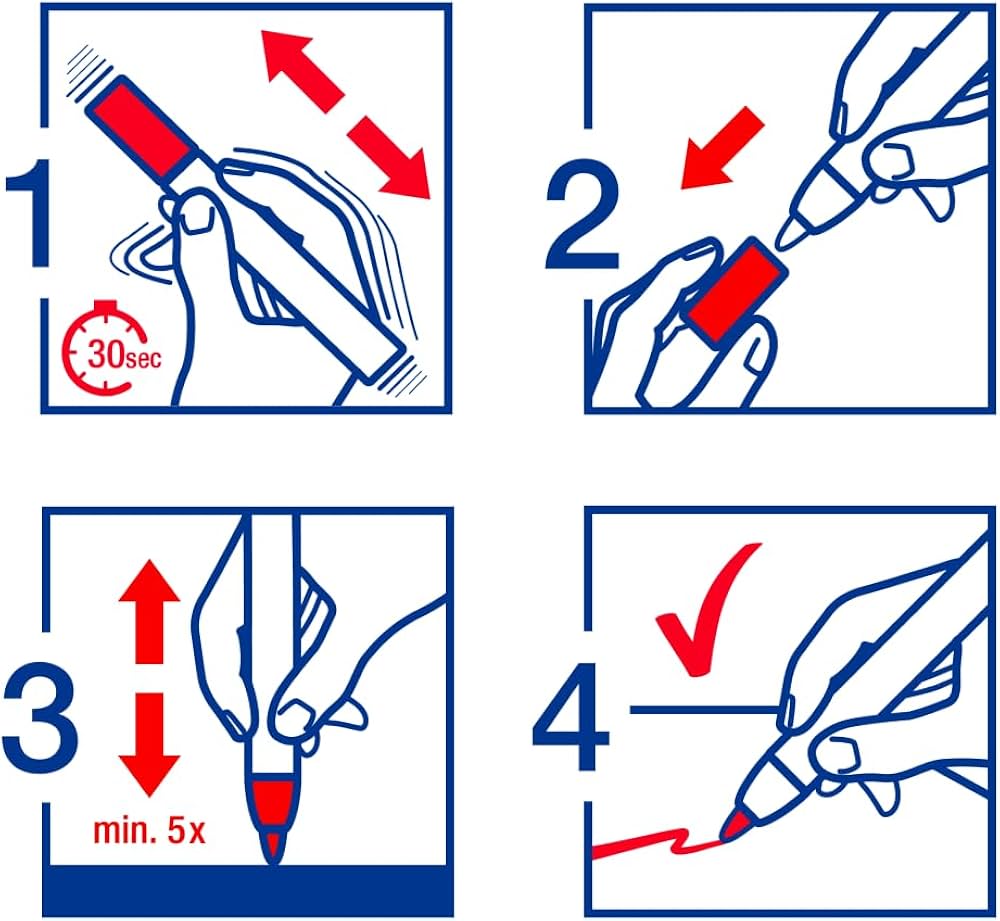 1
30sec
2
3
min. 5x
4