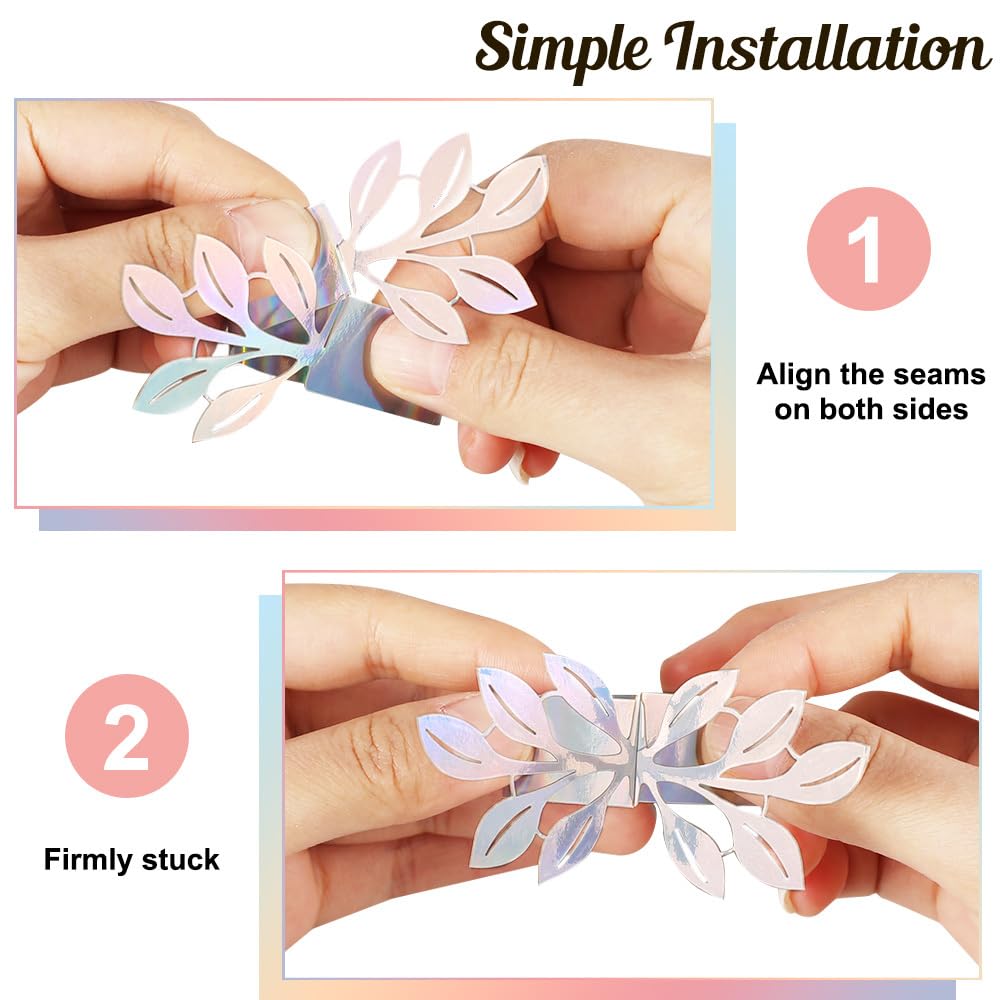 Simple Installation

1

Align the seams on both sides

2

Firmly stuck