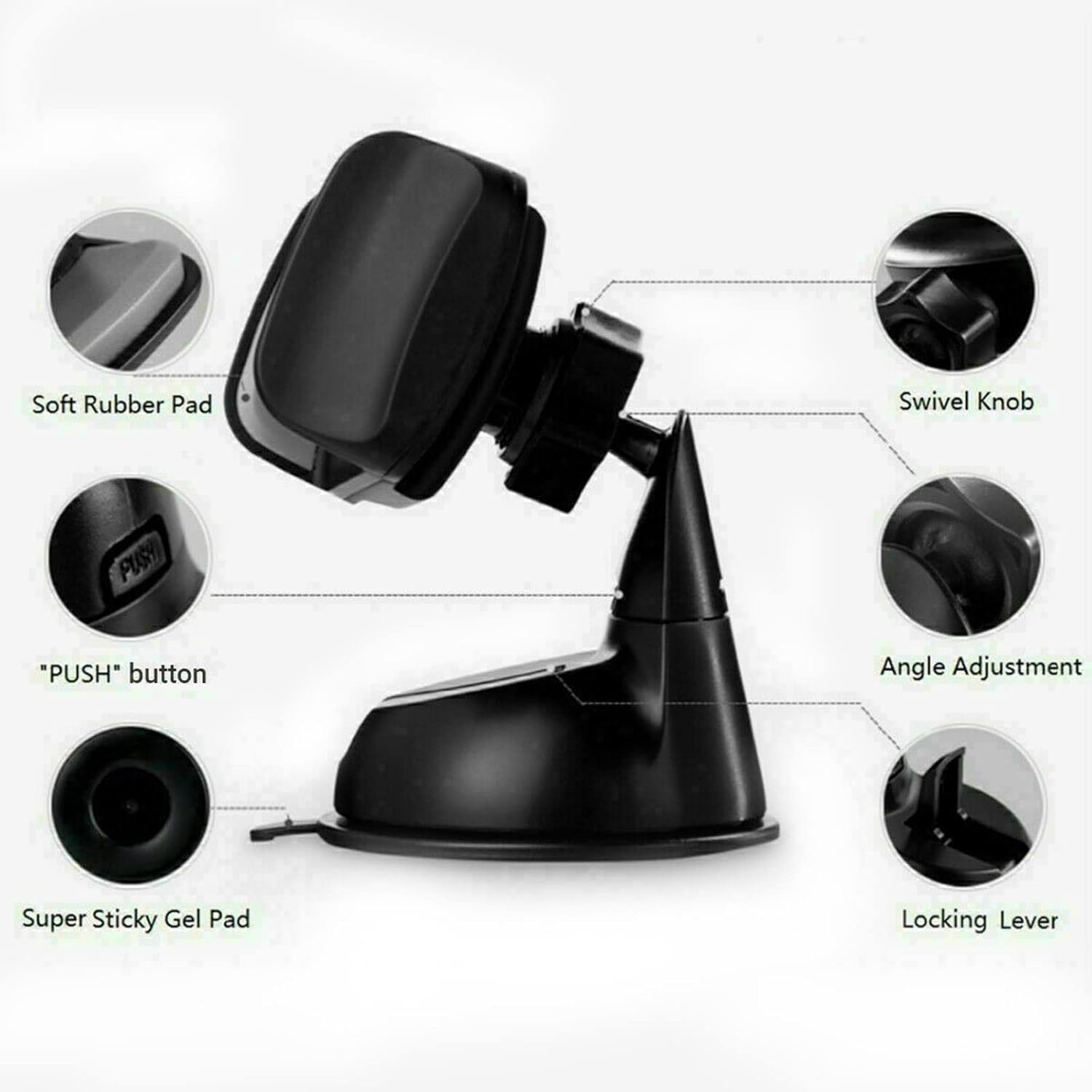 Soft Rubber Pad

PUSH

"PUSH" button

Super Sticky Gel Pad

Swivel Knob

Angle Adjustment

Locking Lever