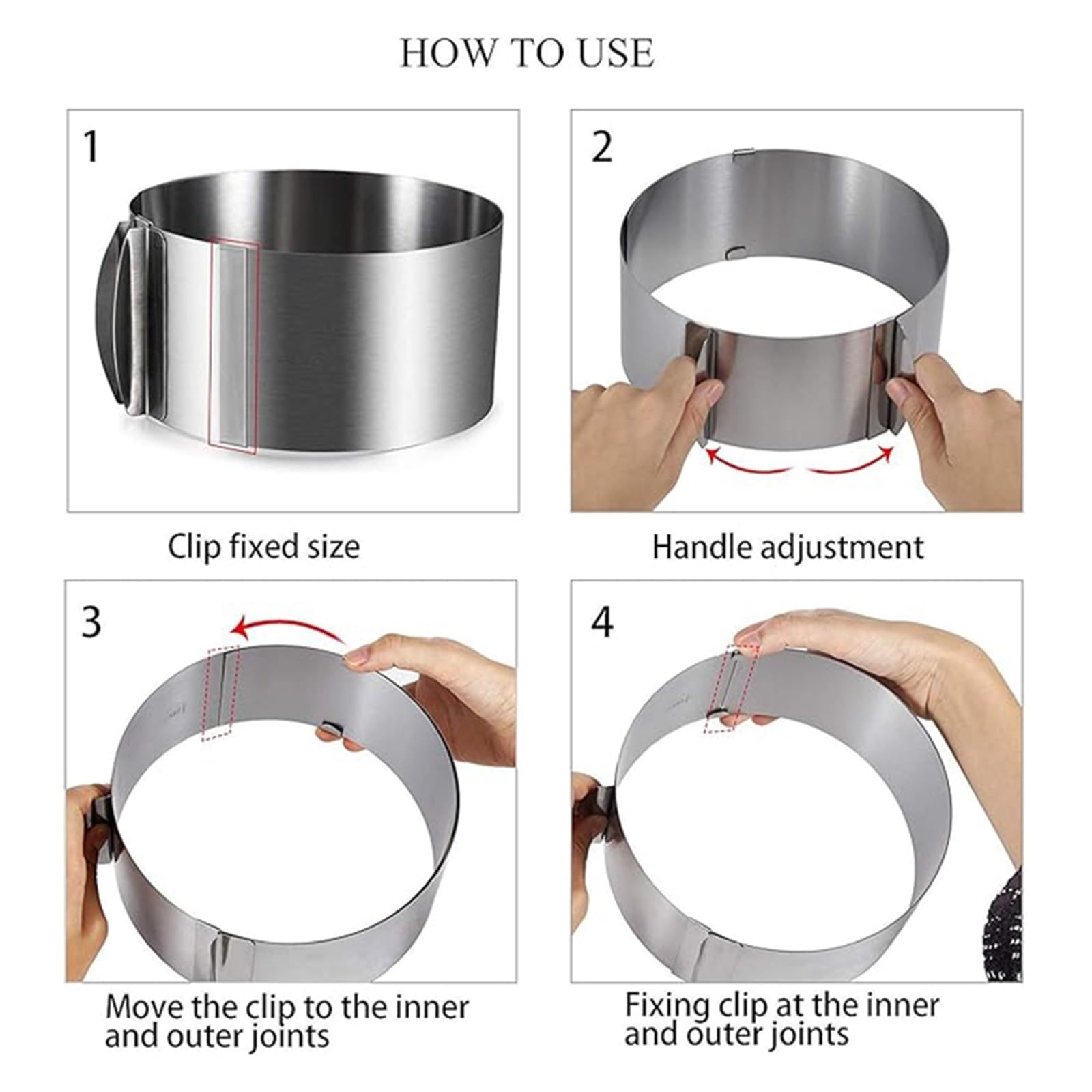 HOW TO USE

1

Clip fixed size

2

Handle adjustment

3

Move the clip to the inner and outer joints

4

Fixing clip at the inner and outer joints