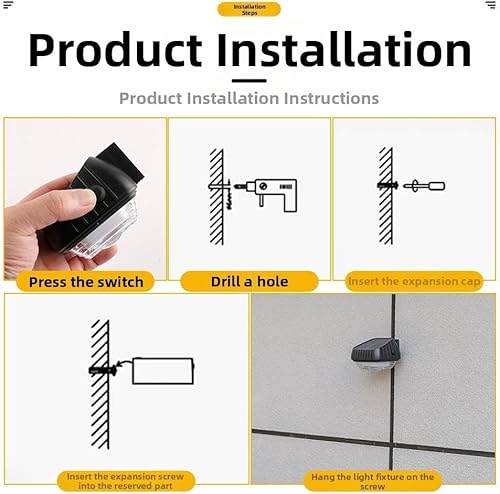 Installation Steps

Product Installation

Product Installation Instructions

Press the switch

Drill a hole

Insert the expansion cap

Insert the expansion screw into the reserved part

Hang the light fixture on the screw